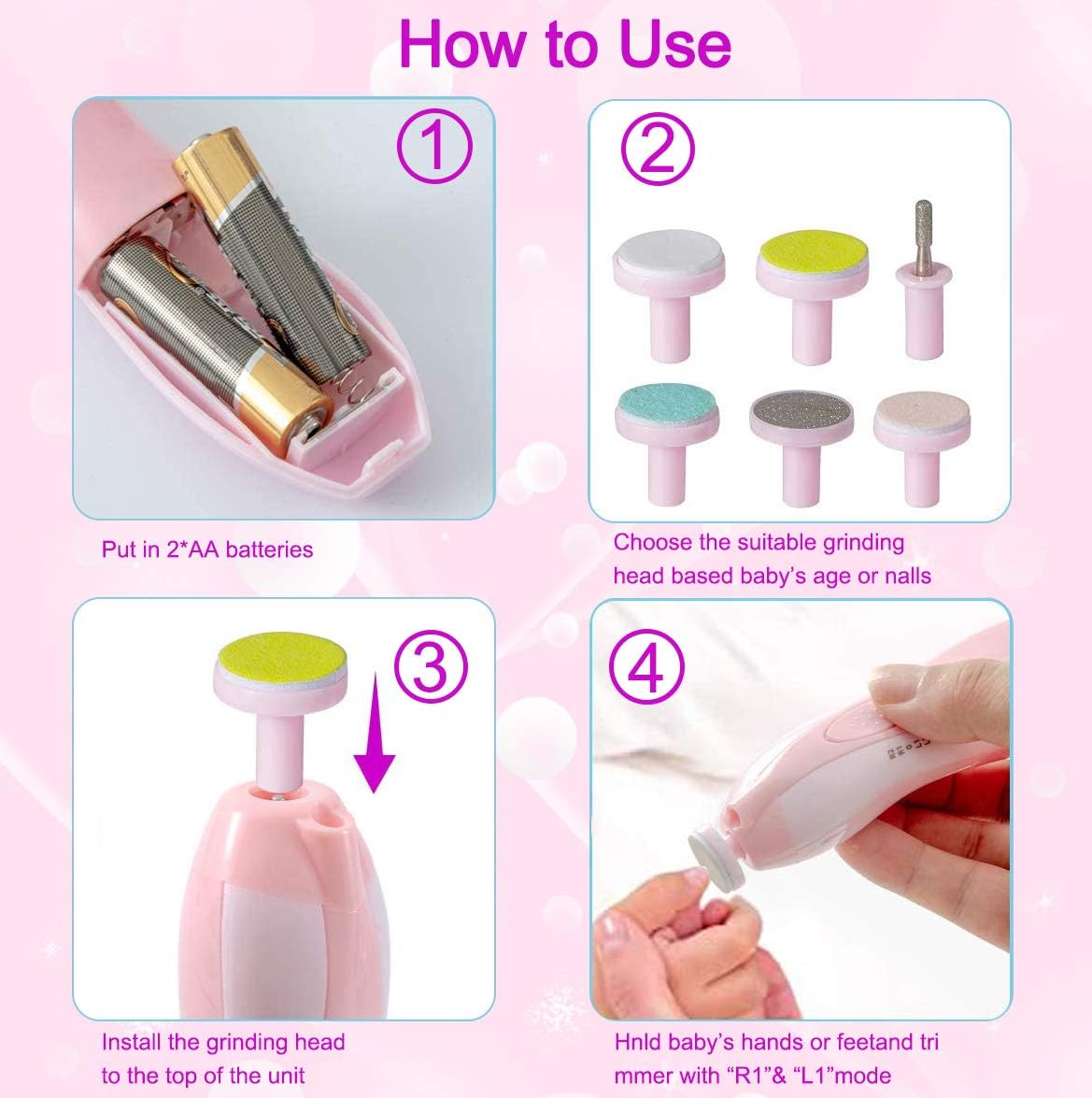 How to Use

①

Put in 2*AA batteries

②

Choose the suitable grinding head based baby's age or nalls

③

Install the grinding head to the top of the unit

④

Hnld baby's hands or feetand tri mmer with "R1"& "L1"mode