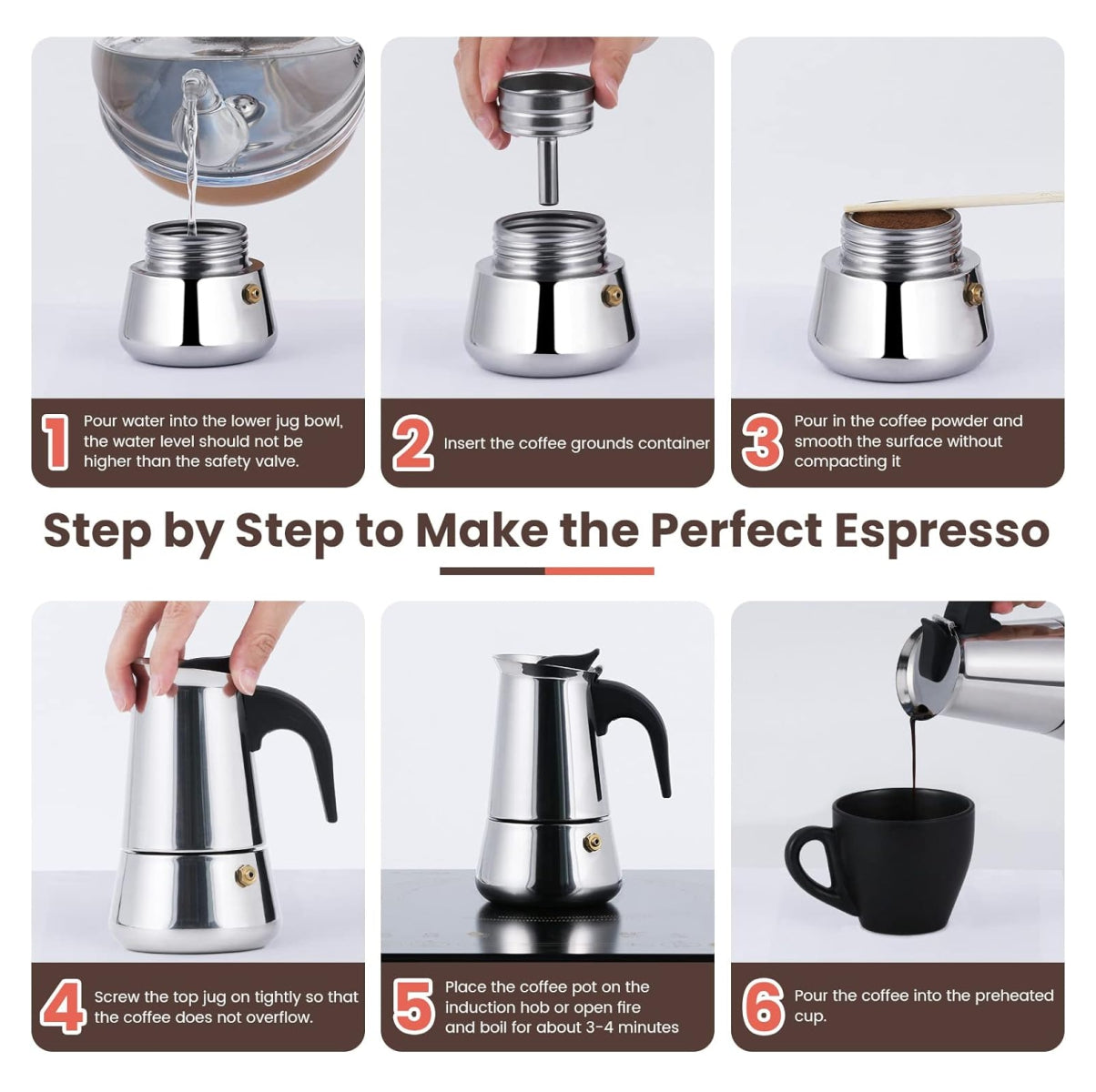 1 Pour water into the lower jug bowl, the water level should not be higher than the safety valve.

2 Insert the coffee grounds container

3 Pour in the coffee powder and smooth the surface without compacting it

Step by Step to Make the Perfect Espresso

4 Screw the top jug on tightly so that the coffee does not overflow.

5 Place the coffee pot on the induction hob or open fire and boil for about 3-4 minutes

6 Pour the coffee into the preheated cup.