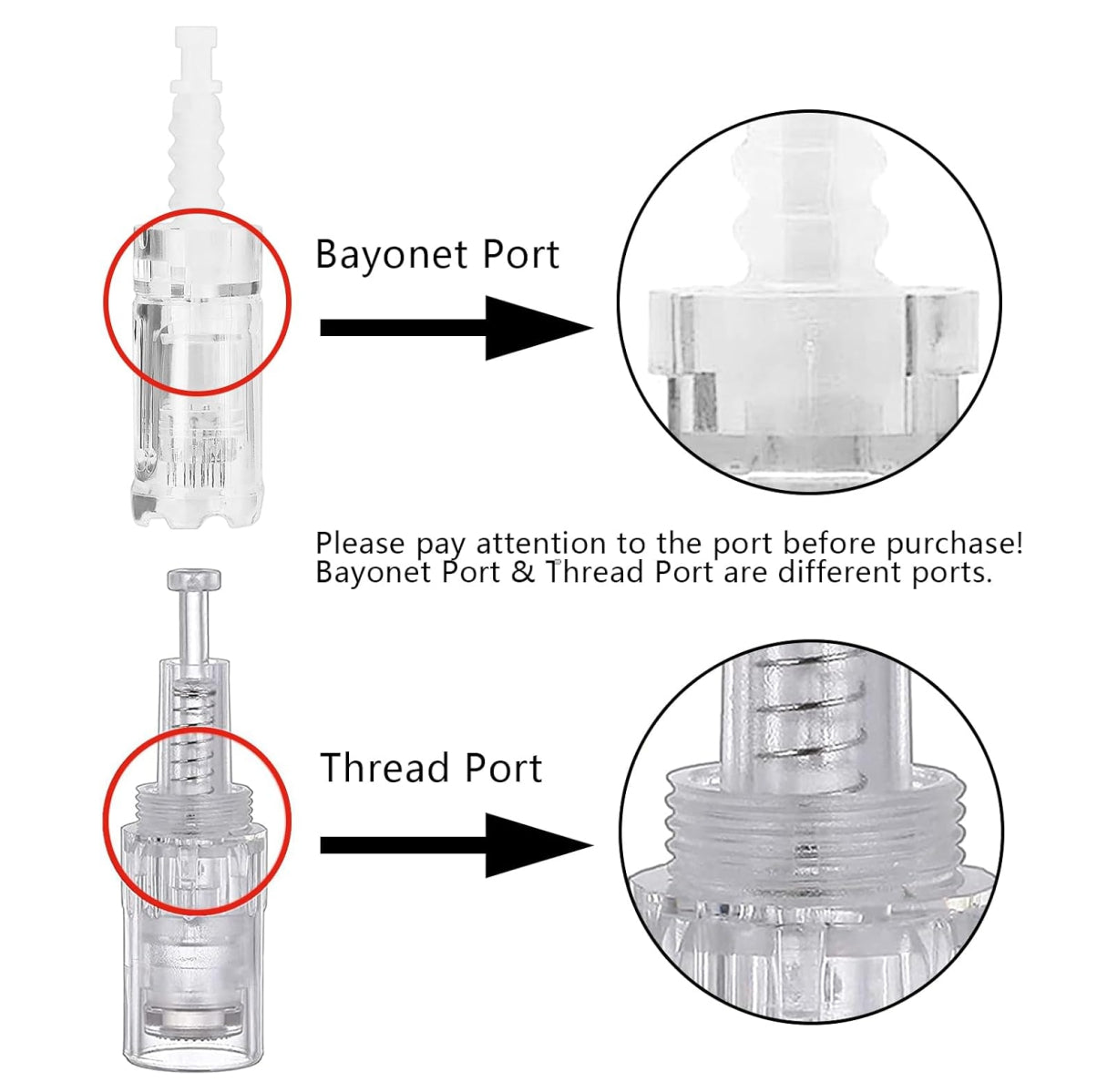 Bayonet Port

Please pay attention to the port before purchase!
Bayonet Port & Thread Port are different ports.

Thread Port