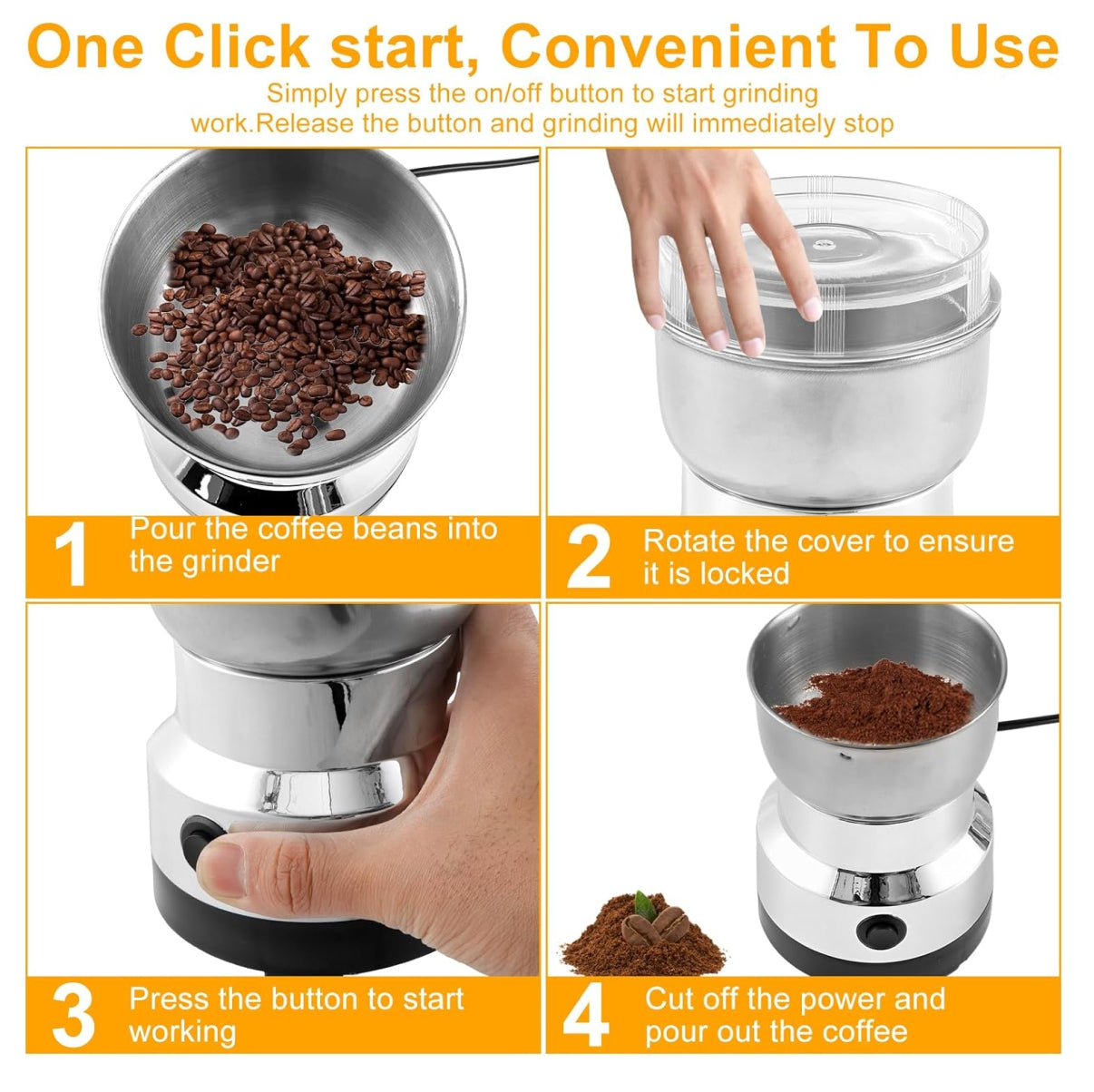 One Click start, Convenient To Use

Simply press the on/off button to start grinding work.Release the button and grinding will immediately stop

1 Pour the coffee beans into the grinder

2 Rotate the cover to ensure it is locked

3 Press the button to start working

4 Cut off the power and pour out the coffee