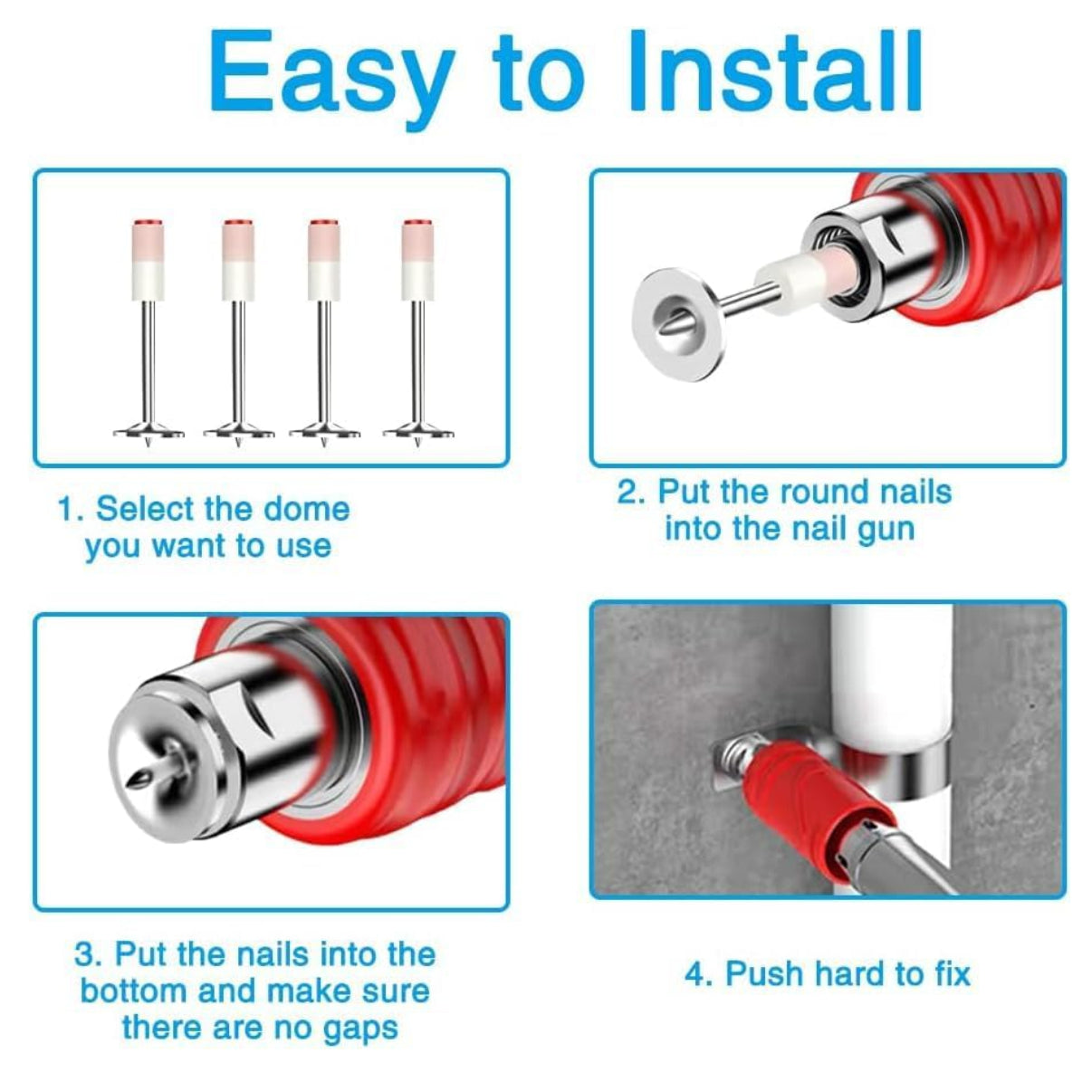 Easy to Install

1. Select the dome you want to use

2. Put the round nails into the nail gun

3. Put the nails into the bottom and make sure there are no gaps

4. Push hard to fix