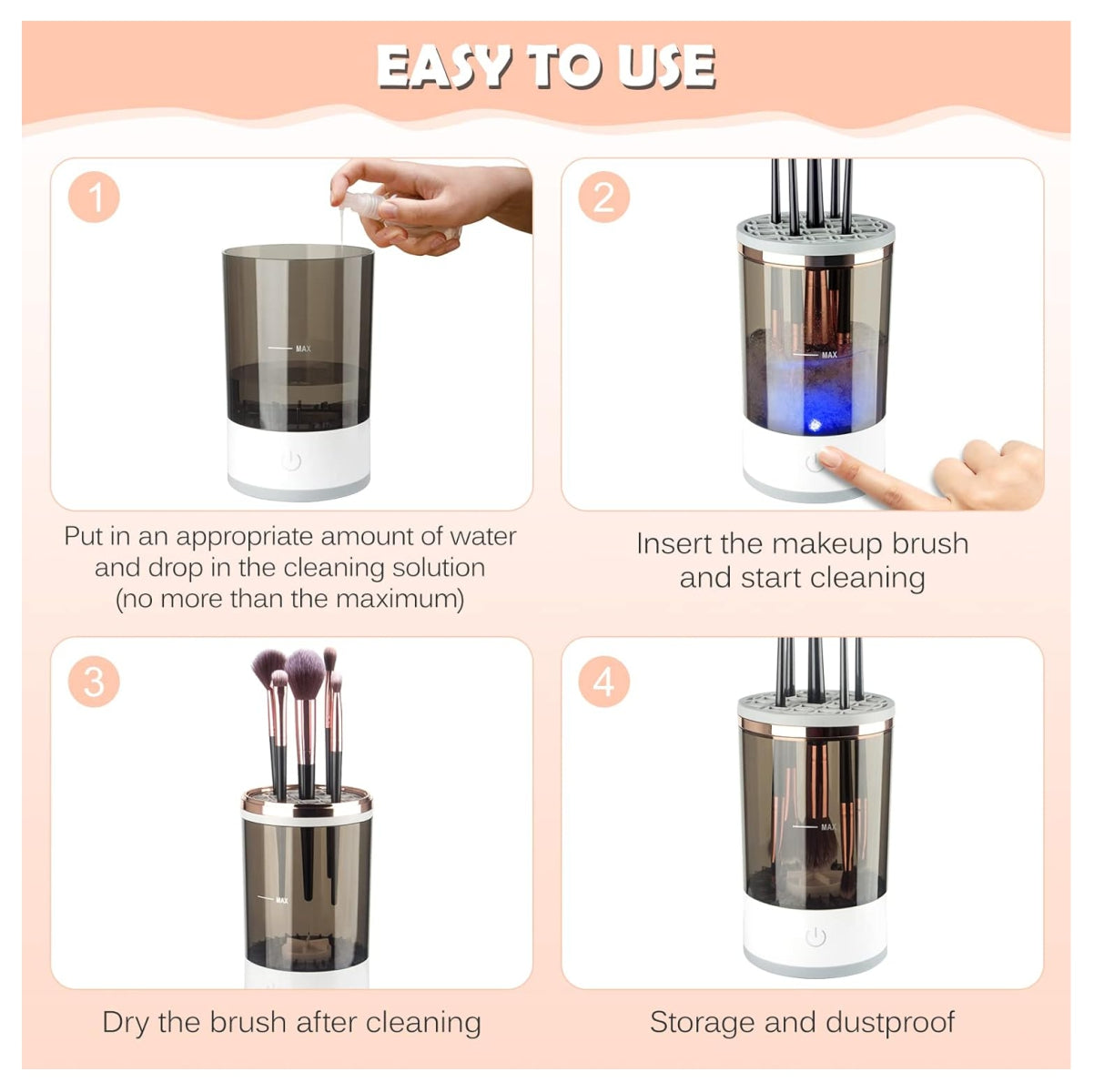 EASY TO USE

1

MAX

Put in an appropriate amount of water and drop in the cleaning solution (no more than the maximum)

2

MAX

Insert the makeup brush and start cleaning

3

MAX

Dry the brush after cleaning

4

MAX

Storage and dustproof