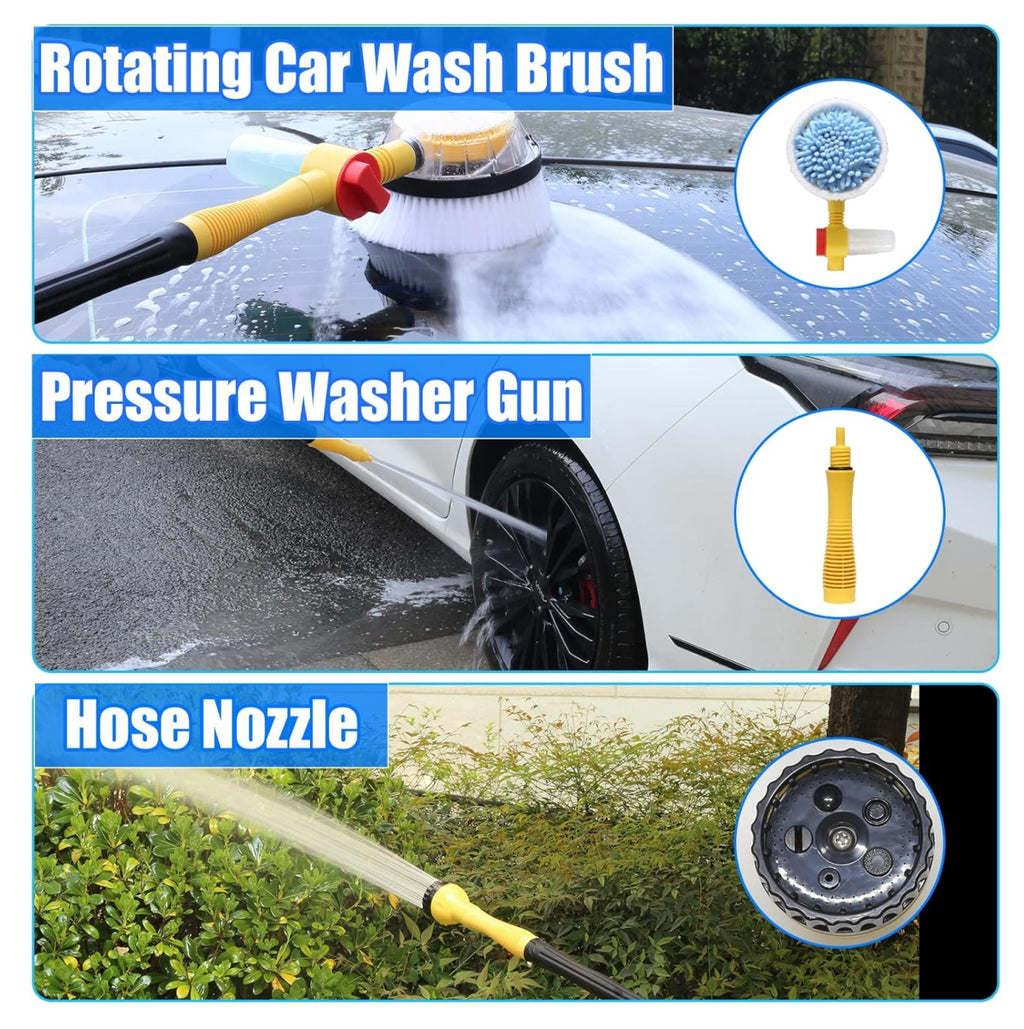 Rotating Car Wash Brush

Pressure Washer Gun

Hose Nozzle