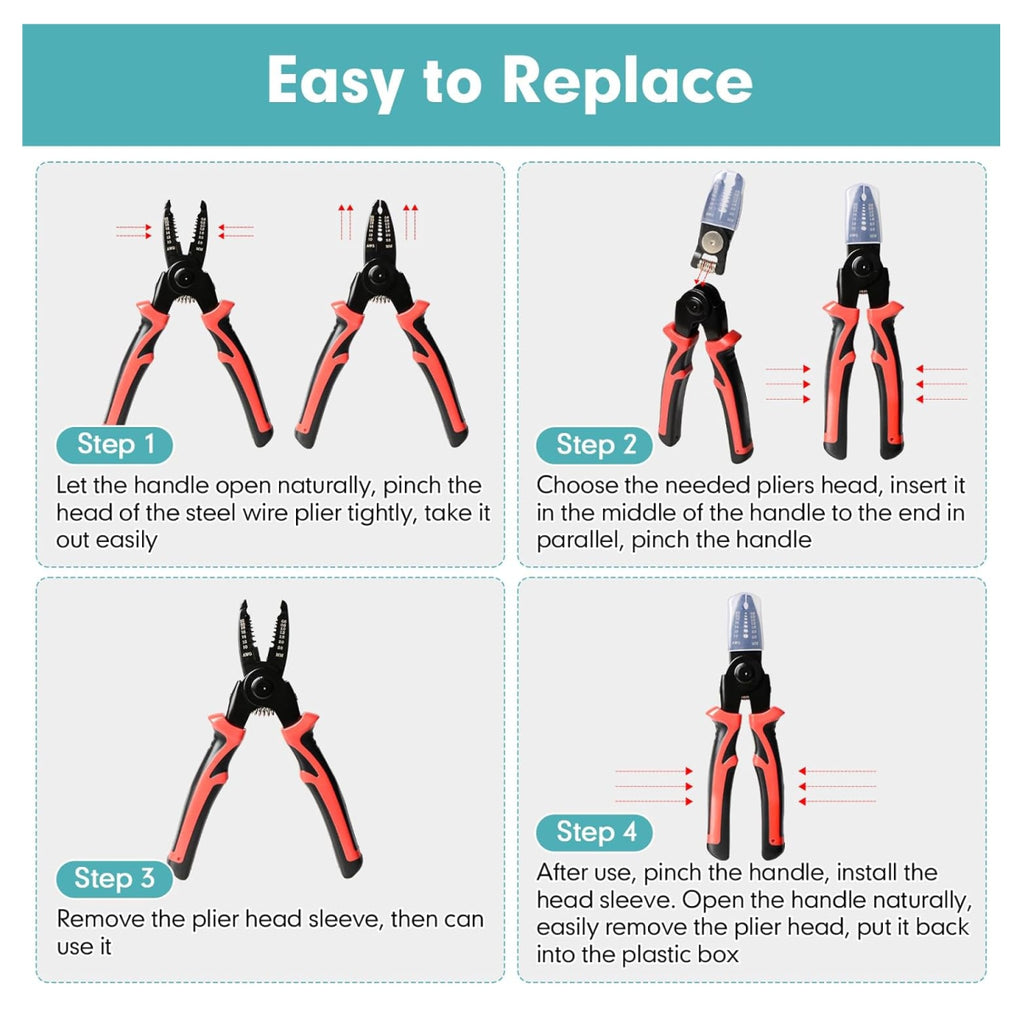 Easy to Replace

Step 1

Let the handle open naturally, pinch the head of the steel wire plier tightly, take it out easily

Step 2

Choose the needed pliers head, insert it in the middle of the handle to the end in parallel, pinch the handle

Step 3

Remove the plier head sleeve, then can use it

Step 4

After use, pinch the handle, install the head sleeve. Open the handle naturally, easily remove the plier head, put it back into the plastic box