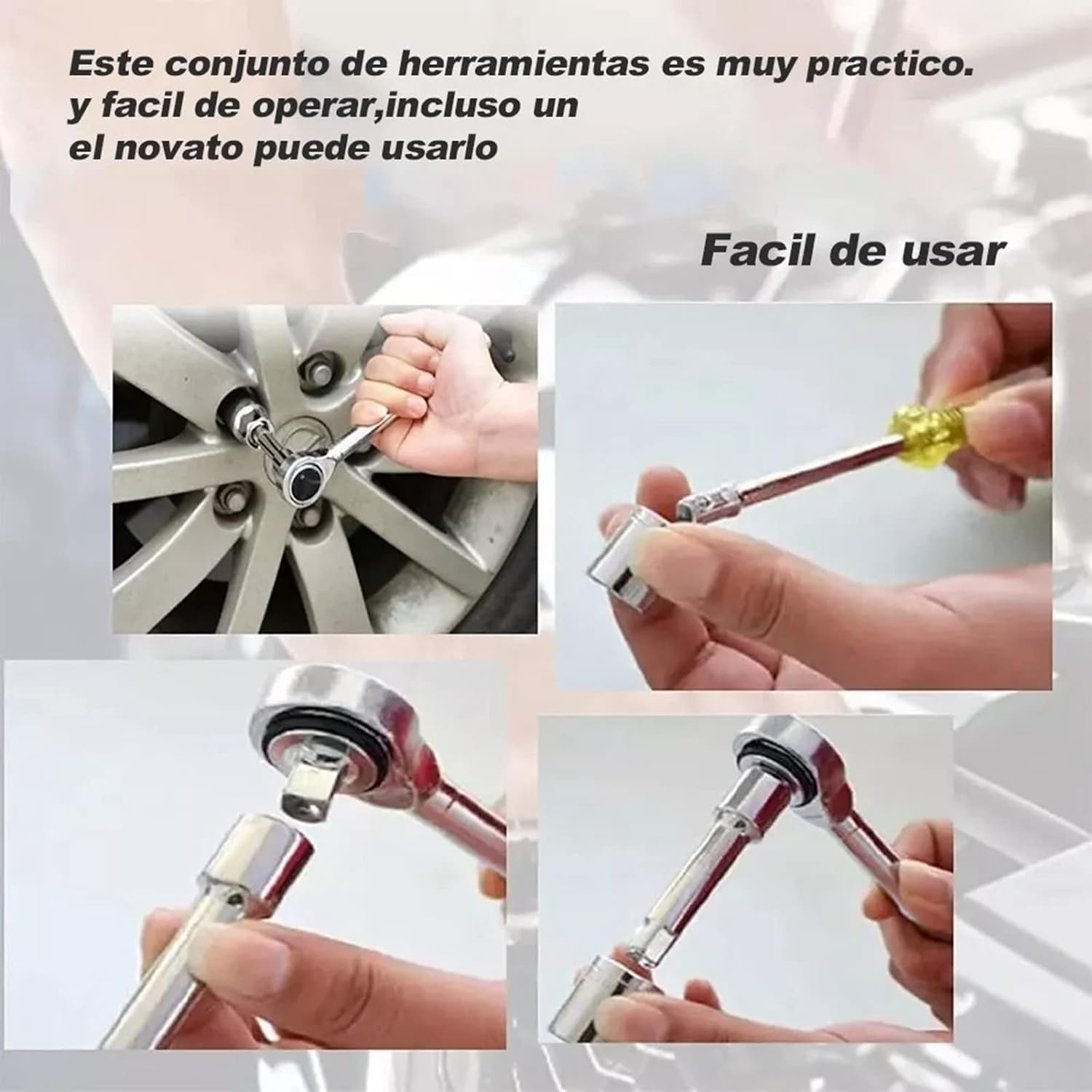 Este conjunto de herramientas es muy practico. y facil de operar,incluso un el novato puede usarlo

Facil de usar