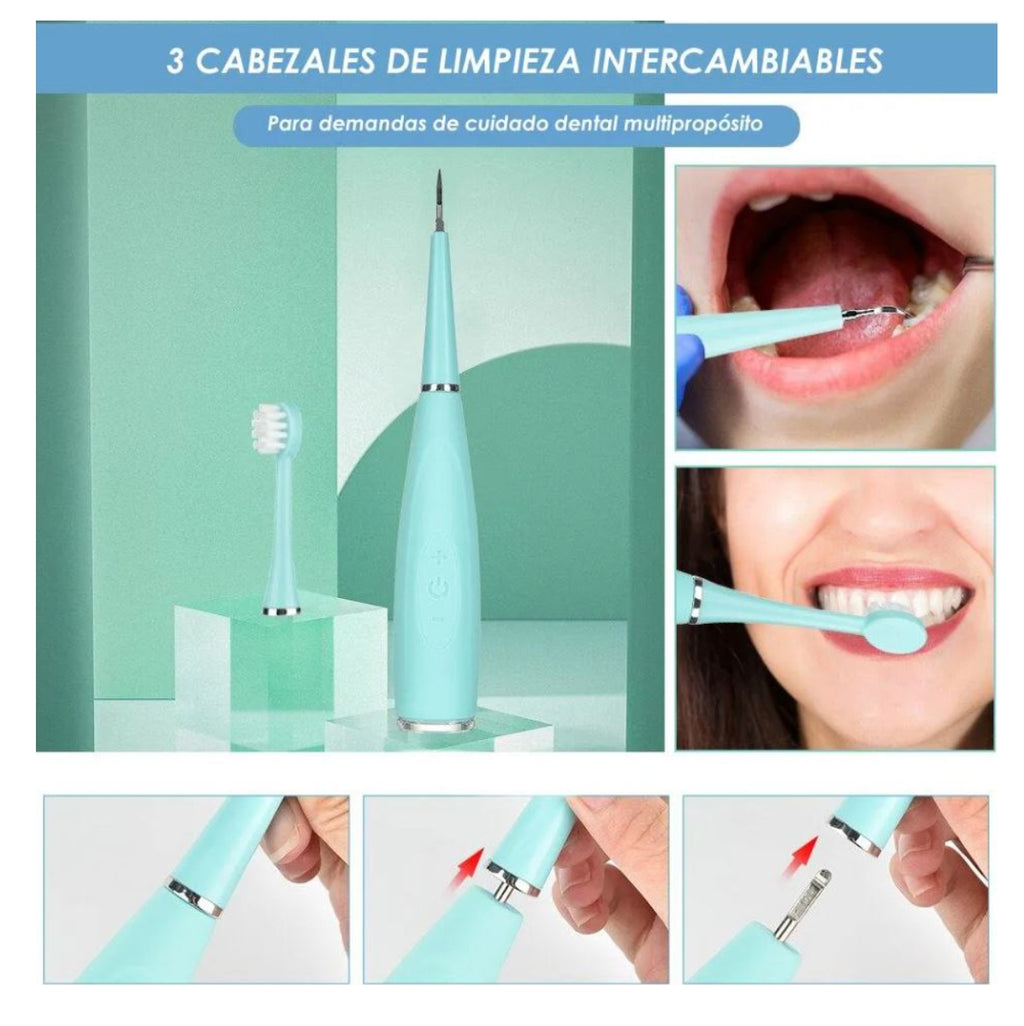 3 CABEZALES DE LIMPIEZA INTERCAMBIABLES

Para demandas de cuidado dental multipropósito