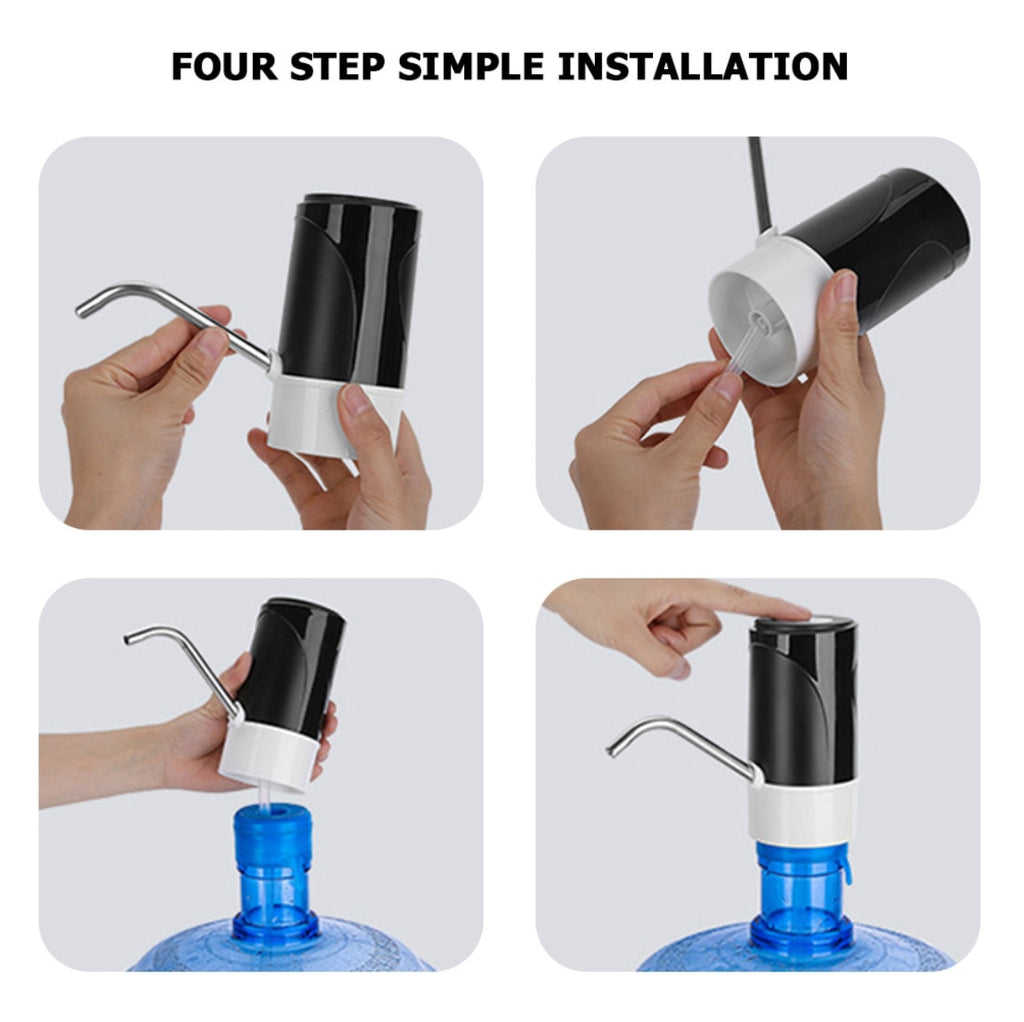 FOUR STEP SIMPLE INSTALLATION