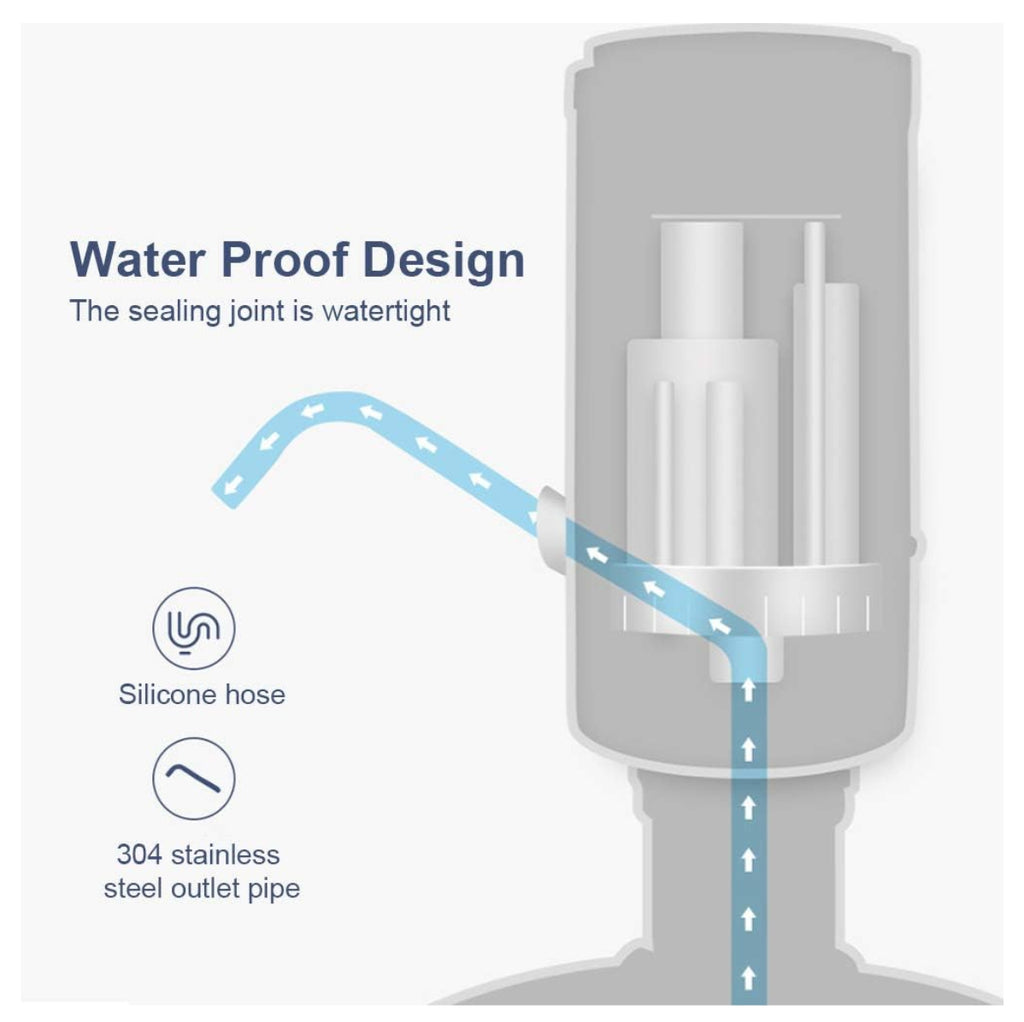 Water Proof Design
The sealing joint is watertight

Silicone hose

304 stainless steel outlet pipe