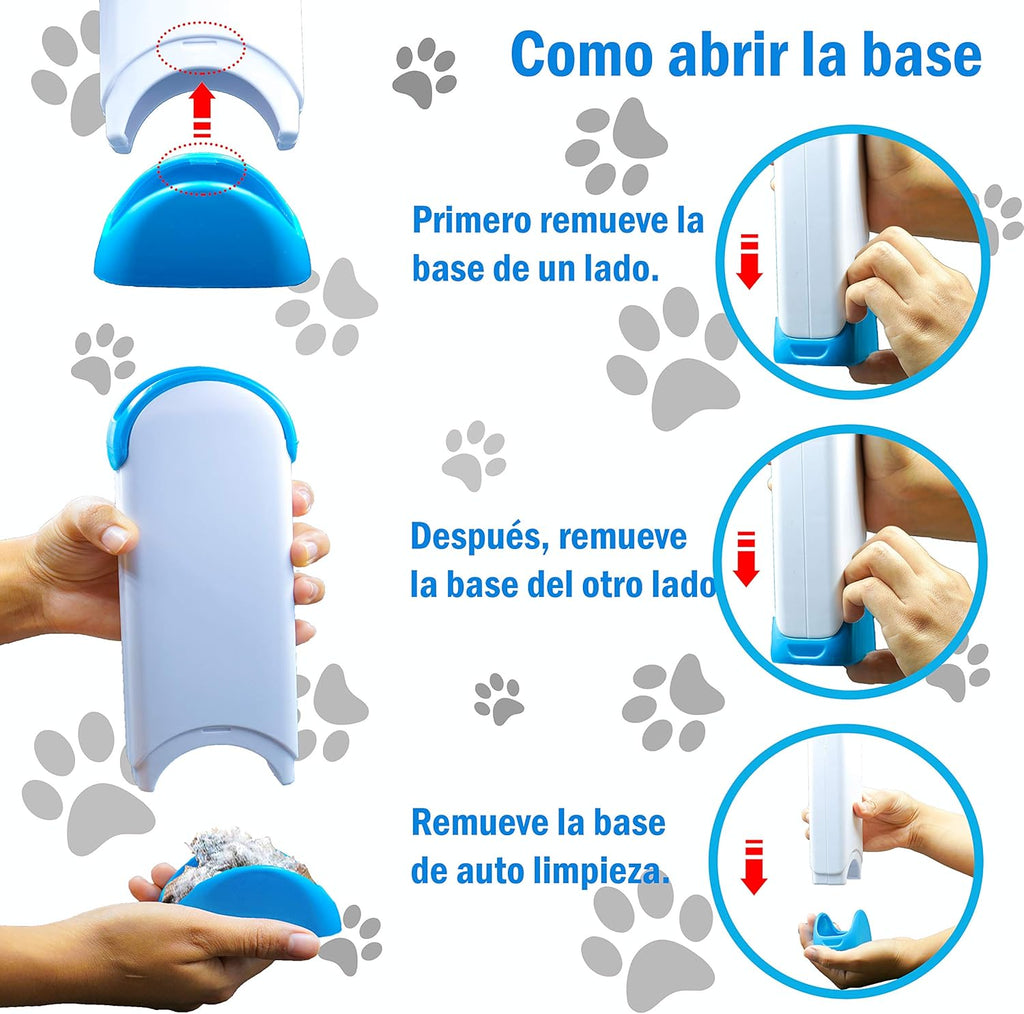 Como abrir la base

Primero remueve la base de un lado.

Después, remueve la base del otro lado

Remueve la base de auto limpieza.