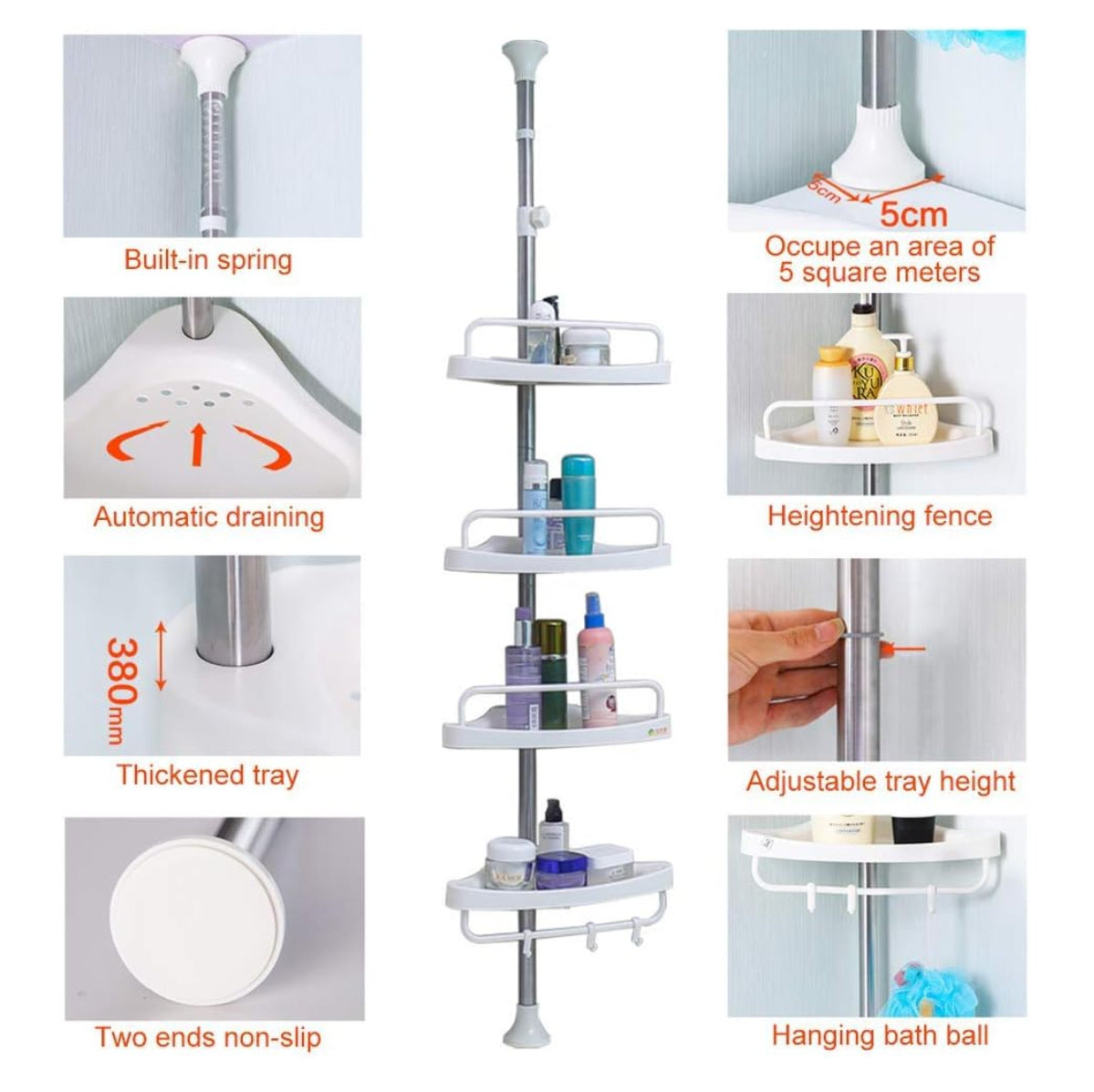 Built-in spring

Automatic draining

380mm

Thickened tray

Two ends non-slip

5cm

5cm

Occupe an area of 5 square meters

Heightening fence

Adjustable tray height

Hanging bath ball