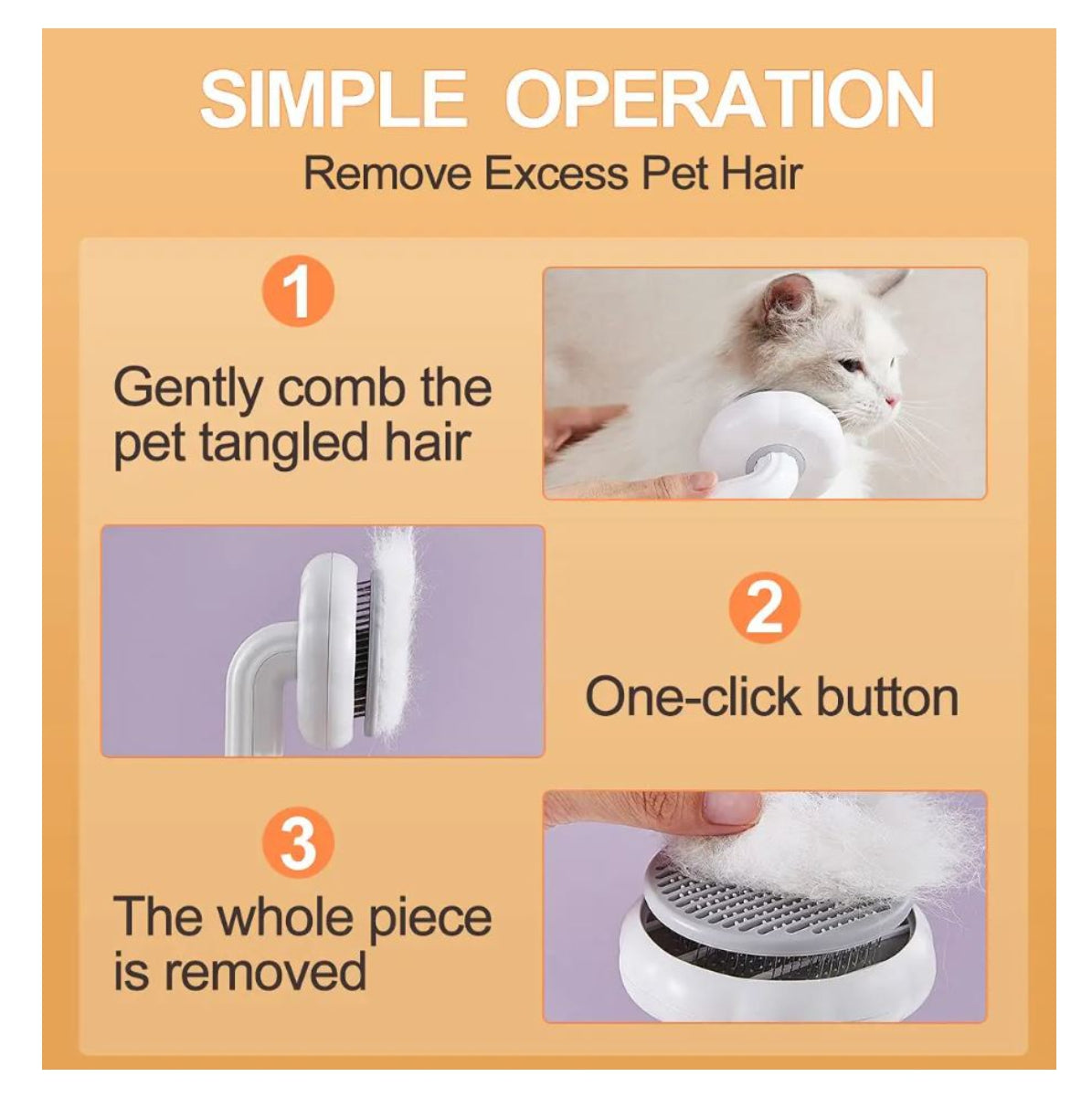 SIMPLE OPERATION
Remove Excess Pet Hair

1
Gently comb the pet tangled hair

2
One-click button

3
The whole piece is removed