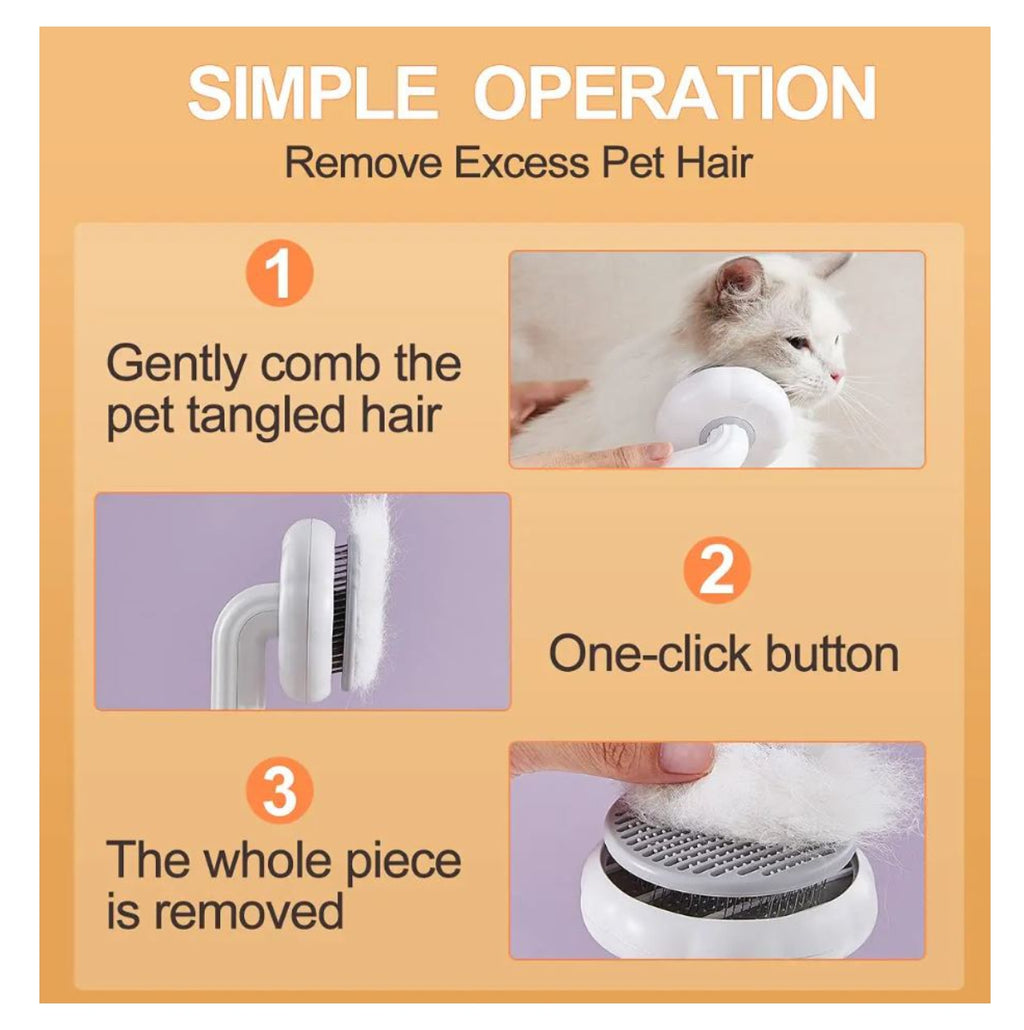 SIMPLE OPERATION
Remove Excess Pet Hair

1
Gently comb the pet tangled hair

2
One-click button

3
The whole piece is removed