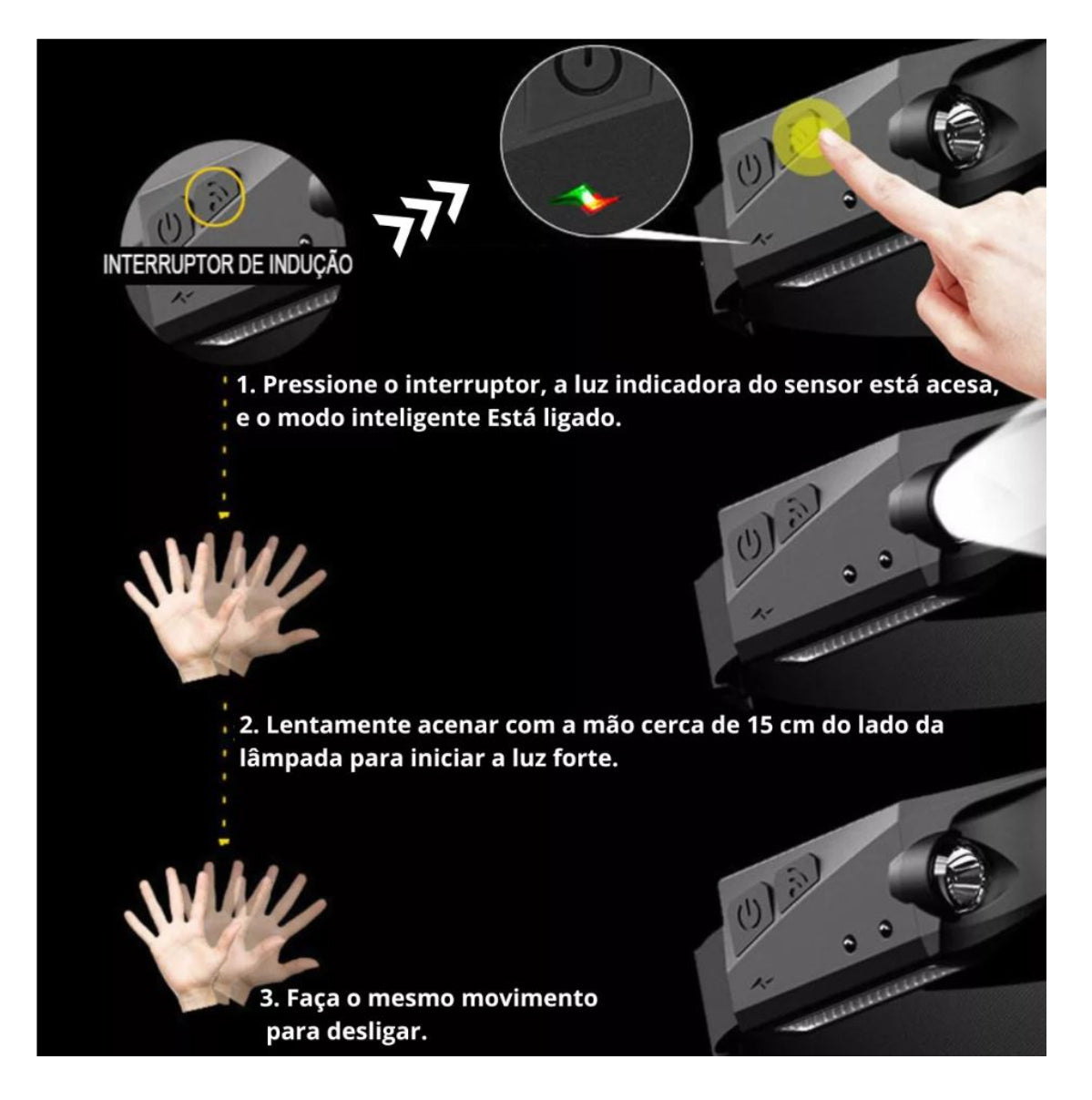 INTERRUPTOR DE INDUÇÃO

1. Pressione o interruptor, a luz indicadora do sensor está acesa, e o modo inteligente Está ligado.

2. Lentamente acenar com a mão cerca de 15 cm do lado da lâmpada para iniciar a luz forte.

3. Faça o mesmo movimento para desligar.