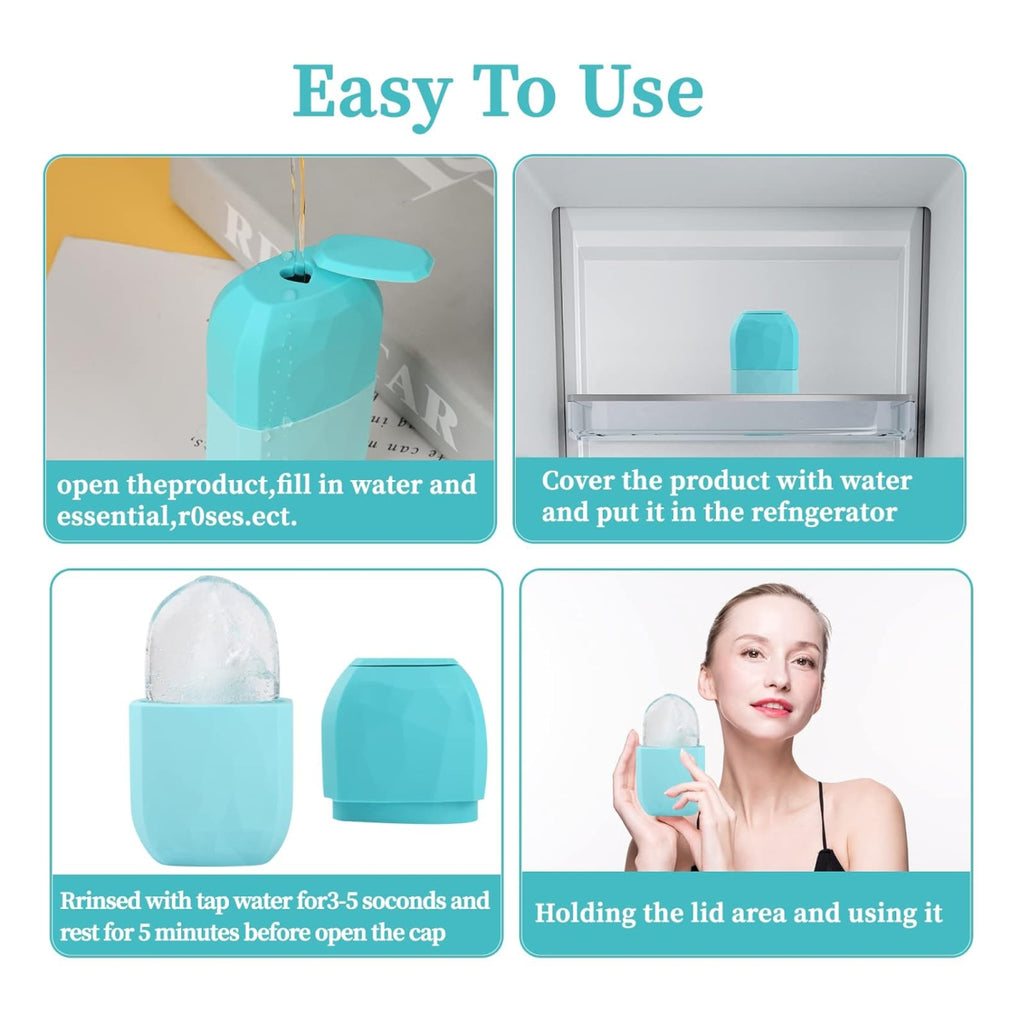 Easy To Use

open theproduct,fill in water and essential,r0ses.ect.

Cover the product with water and put it in the refngerator

Rrinsed with tap water for3-5 soconds and rest for 5 minutes before open the cap

Holding the lid area and using it