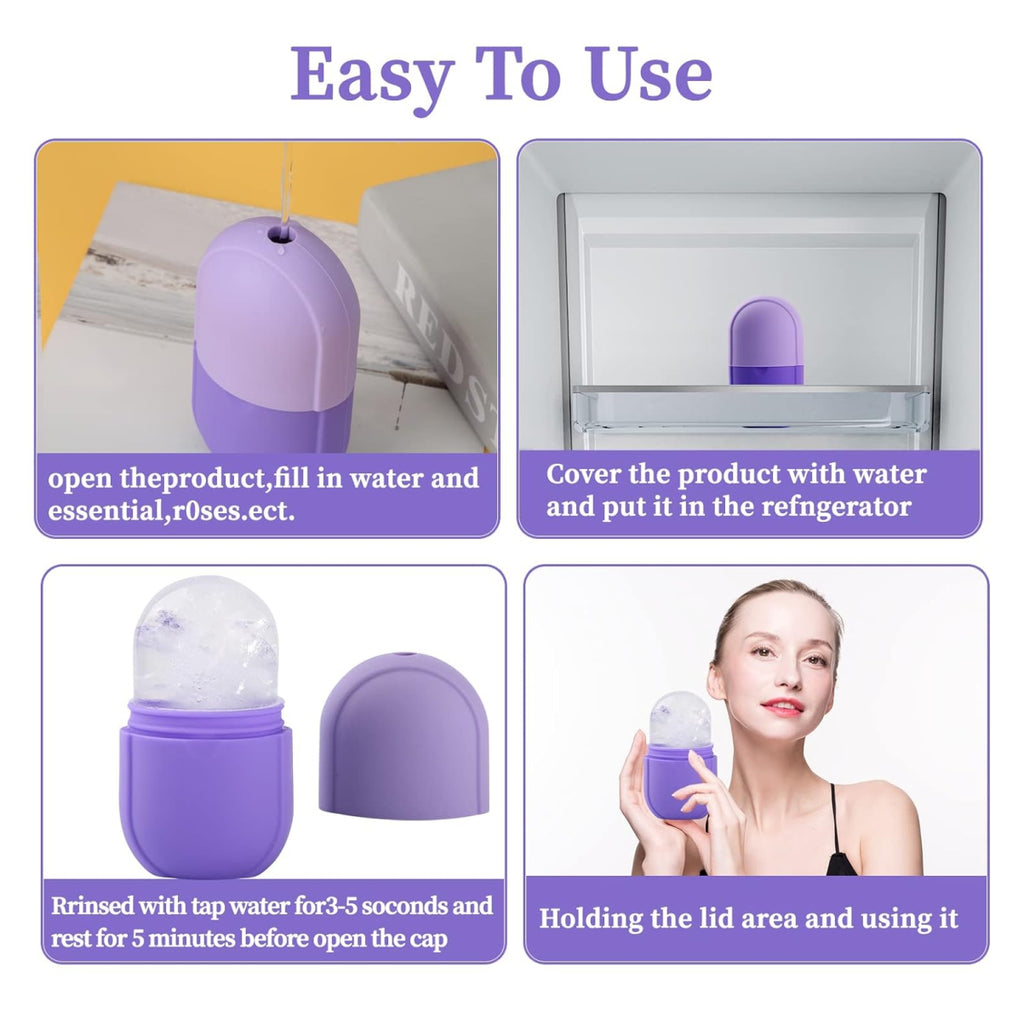 Easy To Use

REDS

open theproduct,fill in water and essential,r0ses.ect.

Cover the product with water and put it in the refngerator

Rrinsed with tap water for3-5 soconds and rest for 5 minutes before open the cap

Holding the lid area and using it