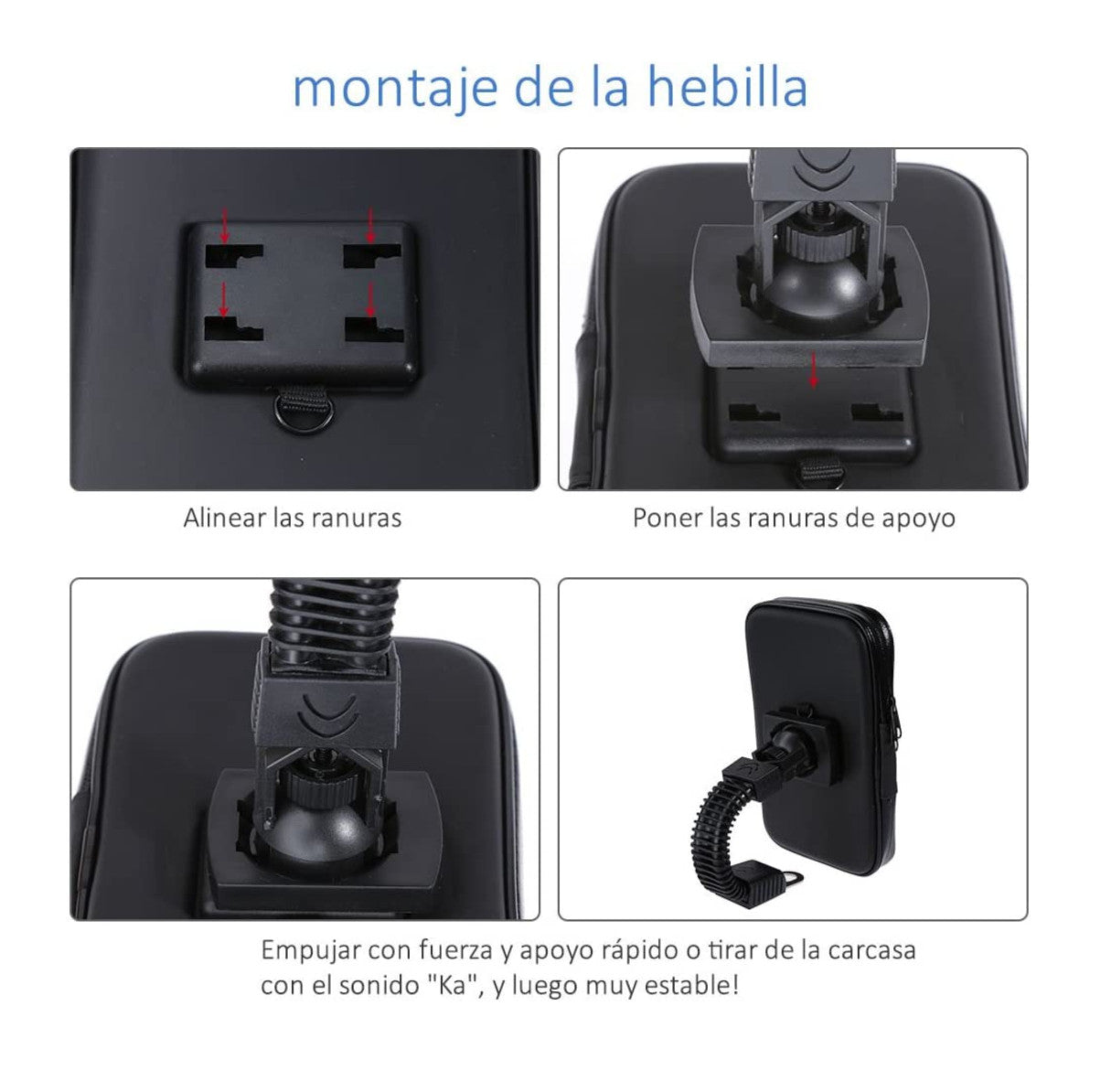 montaje de la hebilla

Alinear las ranuras

Poner las ranuras de apoyo

Empujar con fuerza y apoyo rápido o tirar de la carcasa con el sonido "Ka", y luego muy estable!