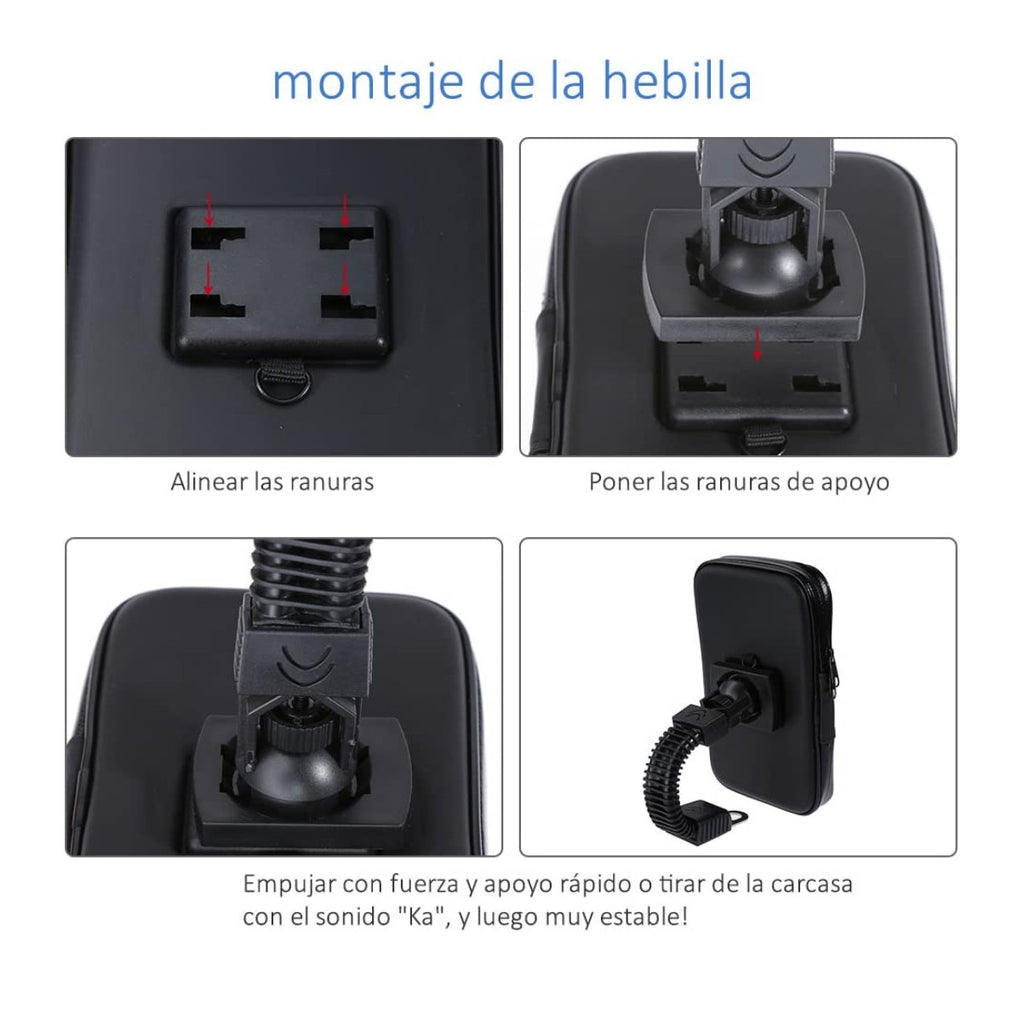 montaje de la hebilla

Alinear las ranuras

Poner las ranuras de apoyo

Empujar con fuerza y apoyo rápido o tirar de la carcasa con el sonido "Ka", y luego muy estable!