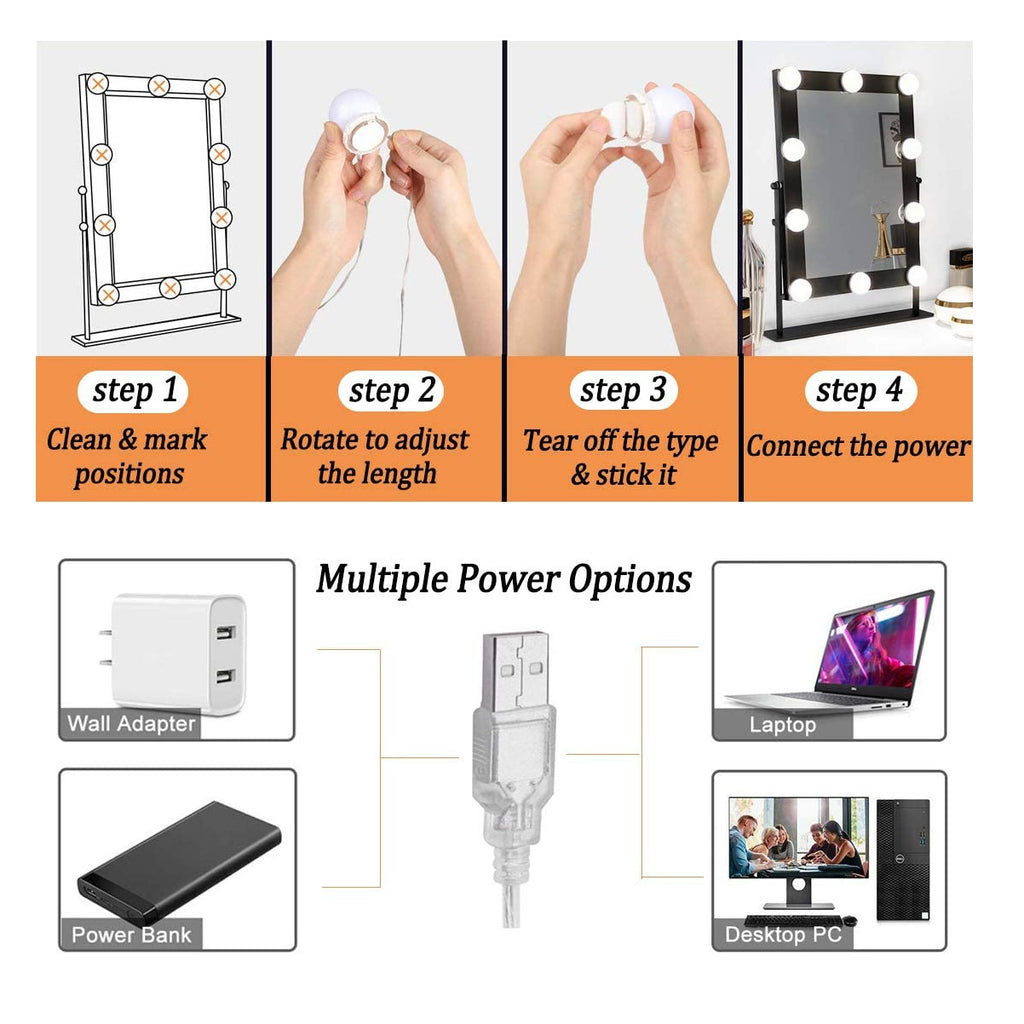 step 1
Clean & mark positions

step 2
Rotate to adjust the length

step 3
Tear off the type & stick it

step 4
Connect the power

Multiple Power Options

Wall Adapter

Power Bank

Laptop

Desktop PC