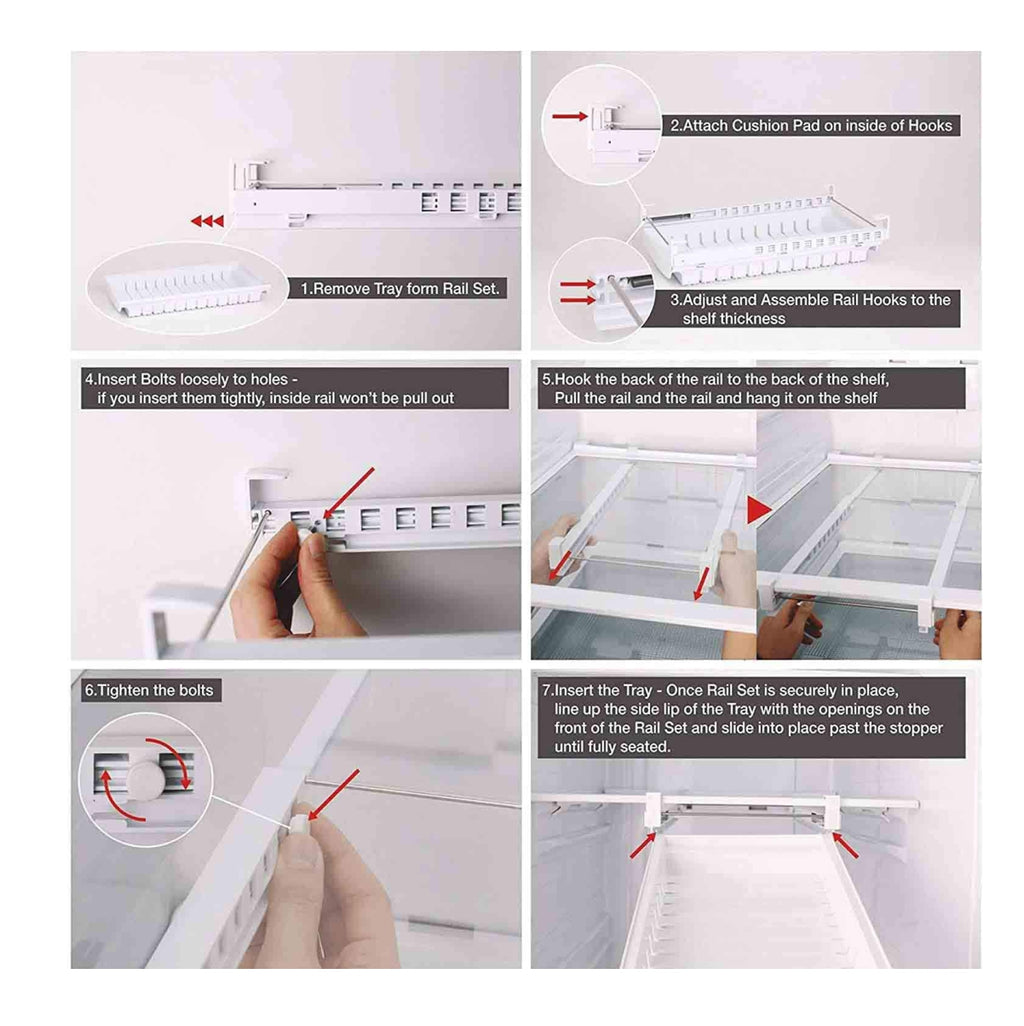 1.Remove Tray form Rail Set.

2.Attach Cushion Pad on inside of Hooks

3.Adjust and Assemble Rail Hooks to the shelf thickness

4.Insert Bolts loosely to holes - if you insert them tightly, inside rail won't be pull out

5.Hook the back of the rail to the back of the shelf, Pull the rail and the rail and hang it on the shelf

6.Tighten the bolts

7.Insert the Tray - Once Rail Set is securely in place, line up the side lip of the Tray with the openings on the front of the Rail Set and slide into place past the stopper until fully seated.