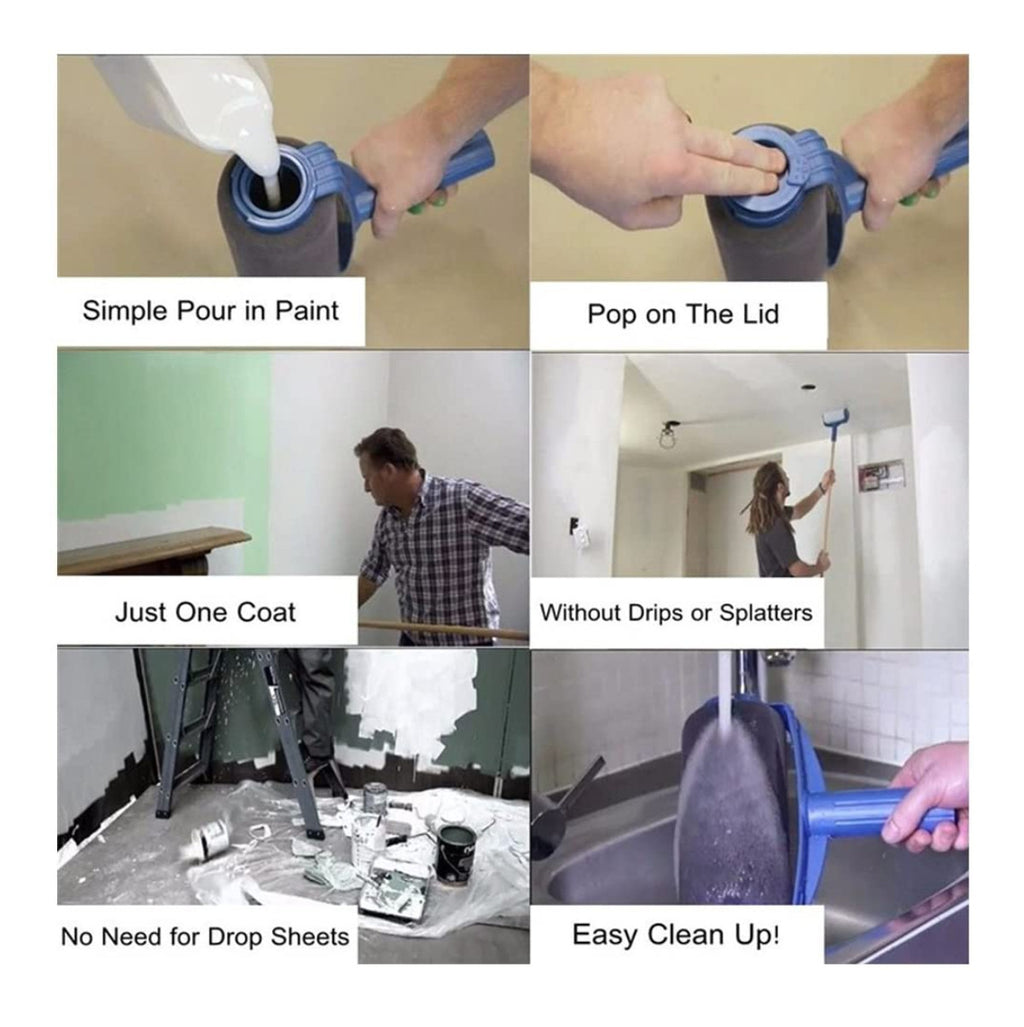 Simple Pour in Paint

Pop on The Lid

Just One Coat

Without Drips or Splatters

No Need for Drop Sheets

Easy Clean Up!