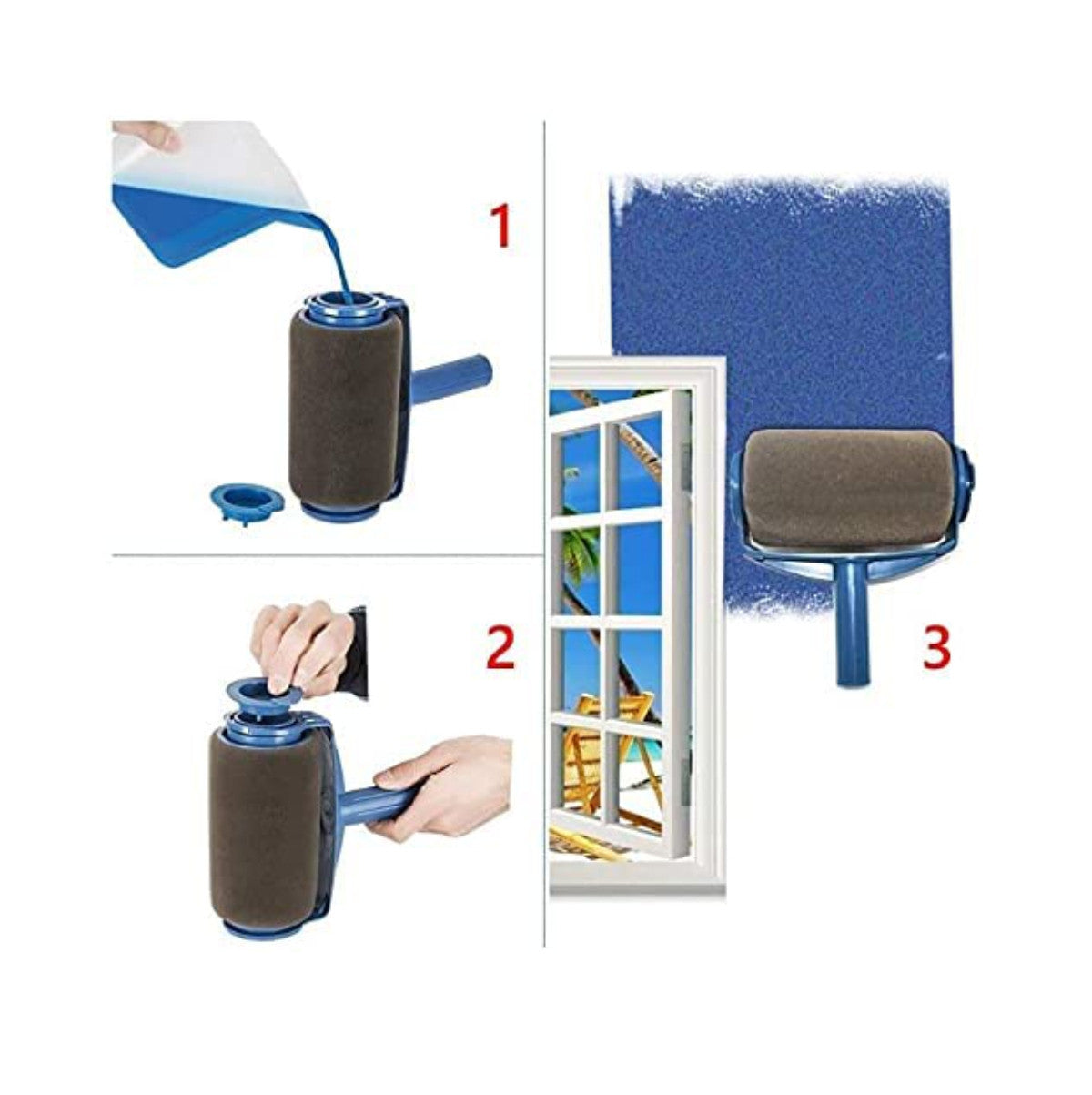 1

2

3