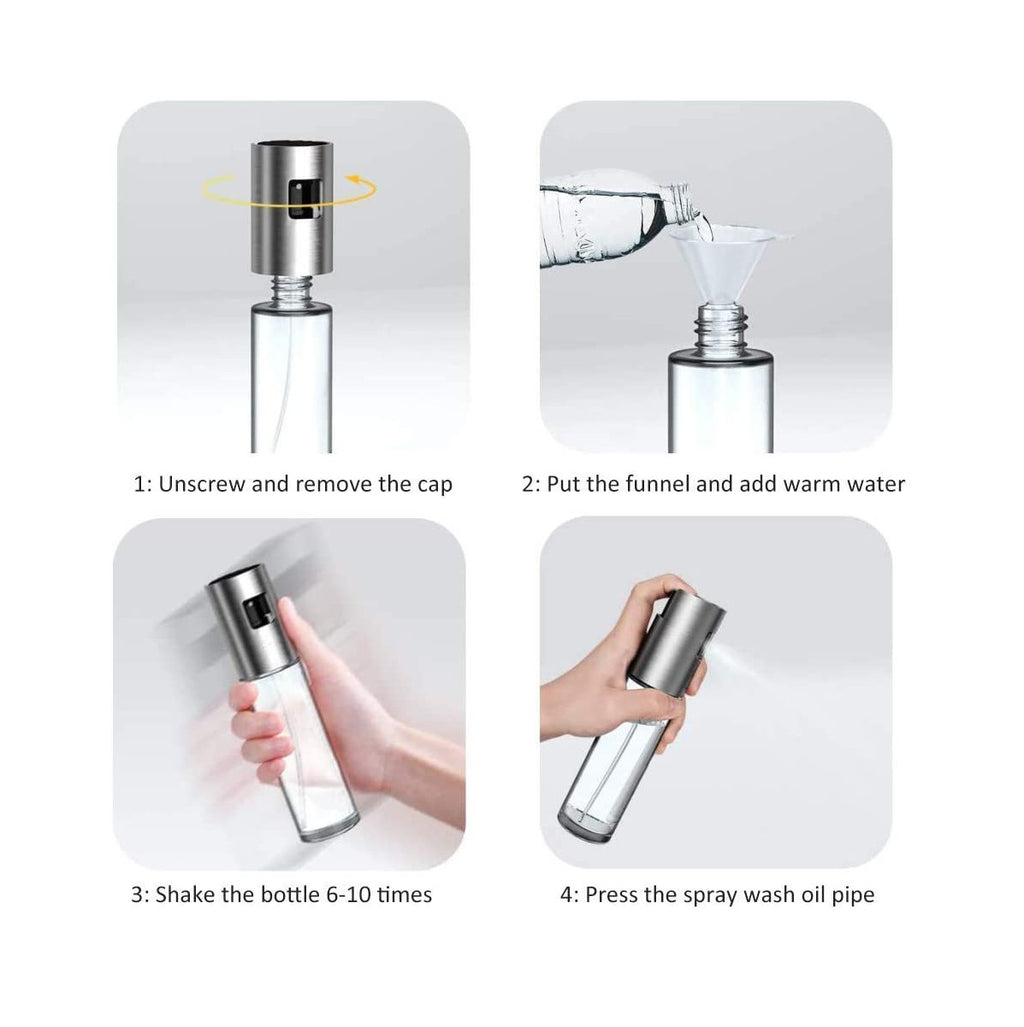 1: Unscrew and remove the cap

2: Put the funnel and add warm water

3: Shake the bottle 6-10 times

4: Press the spray wash oil pipe