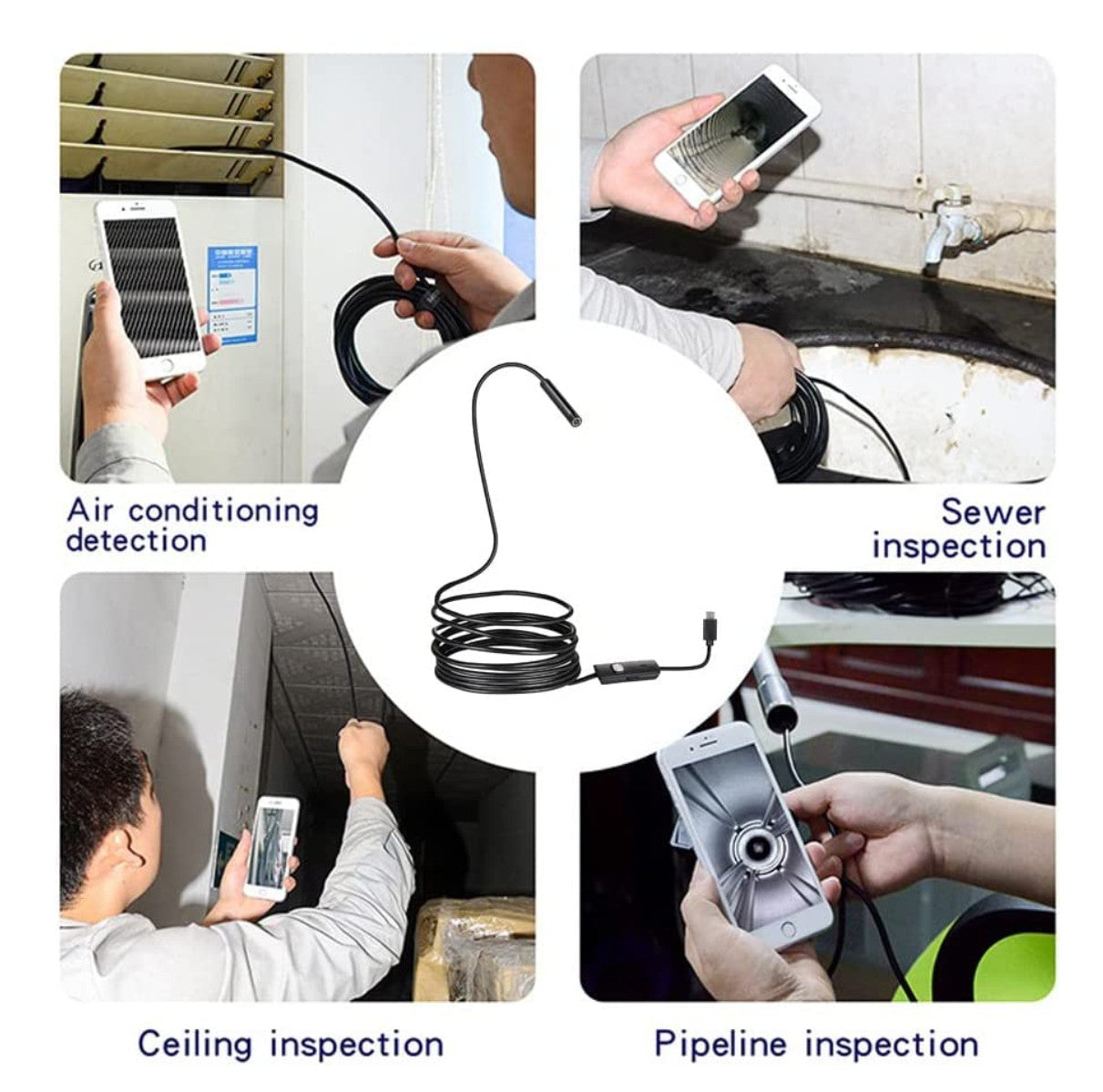 Air conditioning detection

Sewer inspection

Ceiling inspection

Pipeline inspection