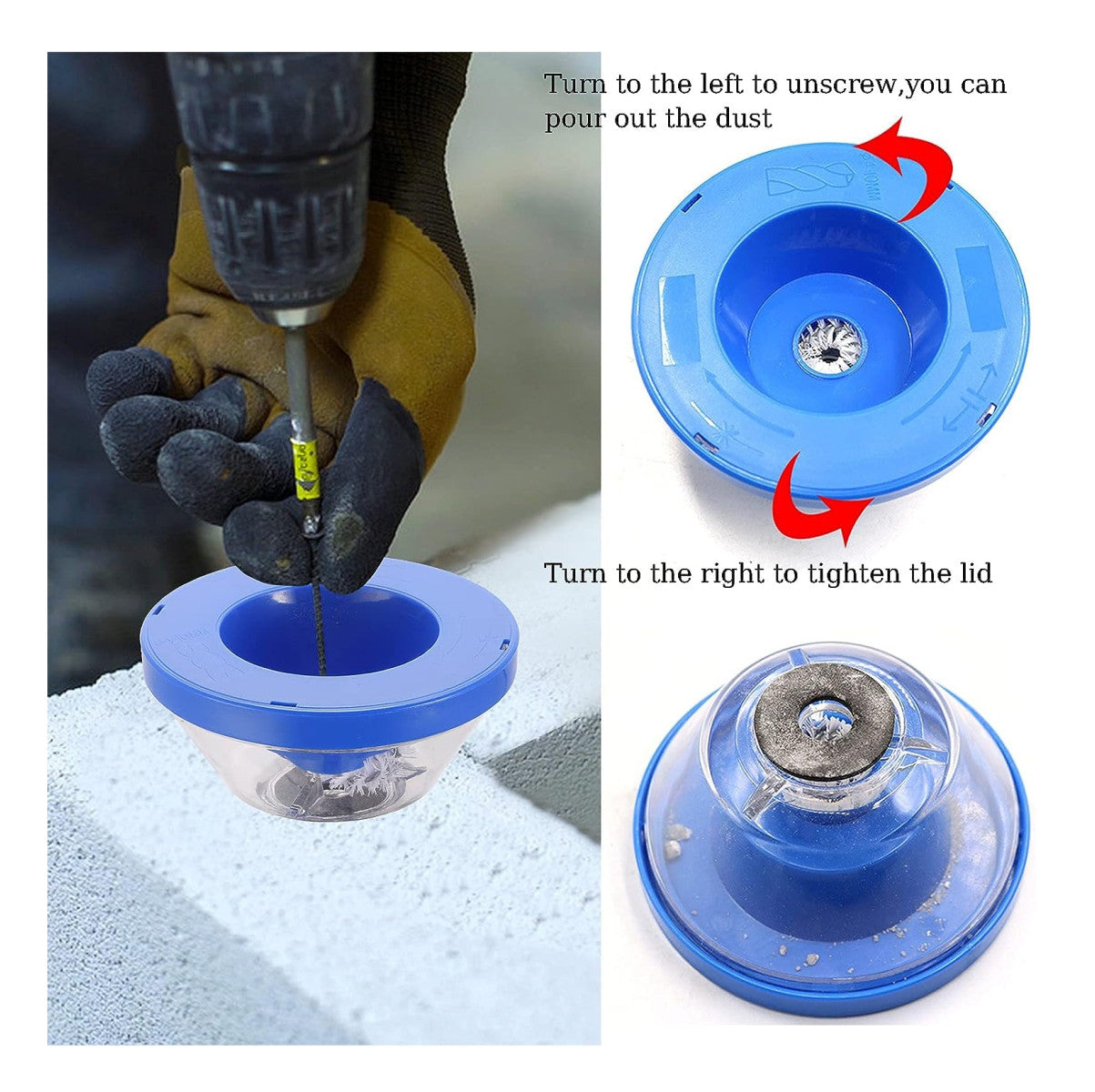 Turn to the left to unscrew,you can pour out the dust

Turn to the right to tighten the lid