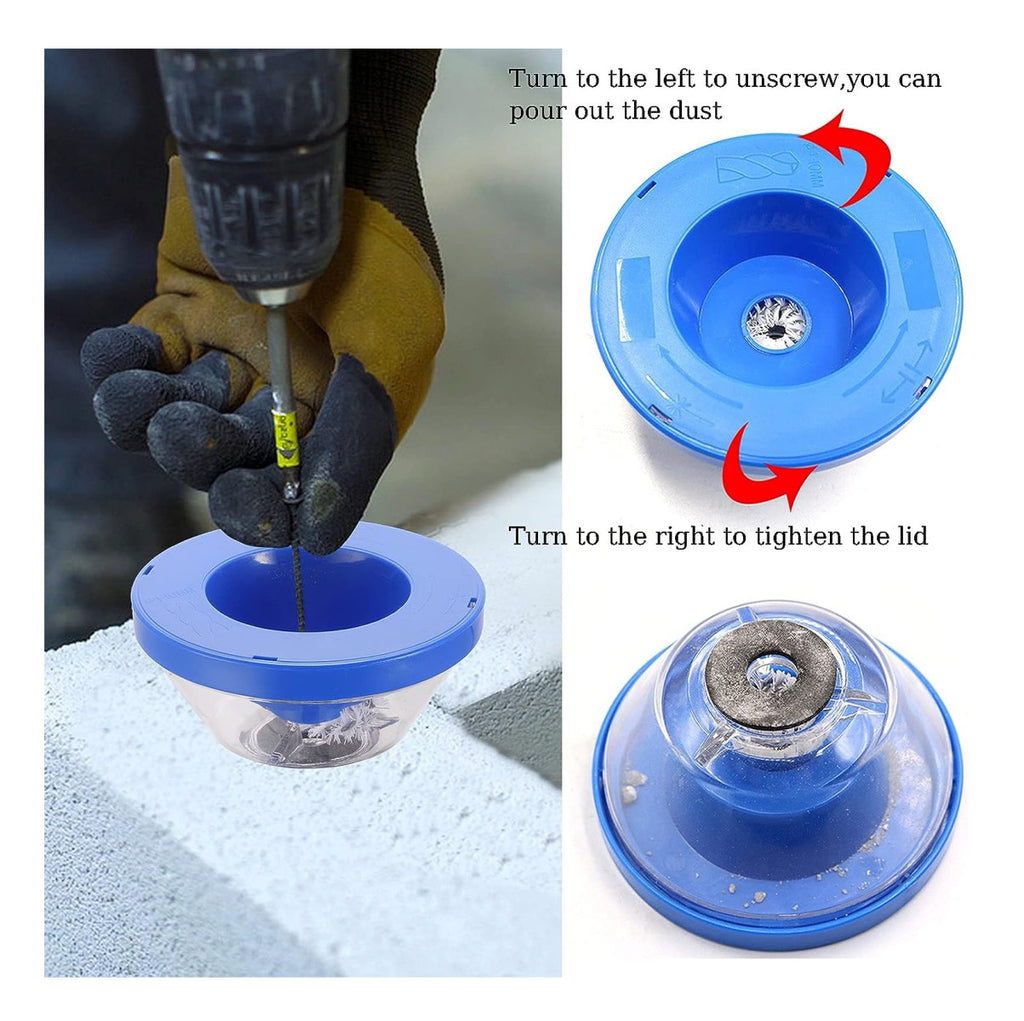 Turn to the left to unscrew,you can pour out the dust

Turn to the right to tighten the lid