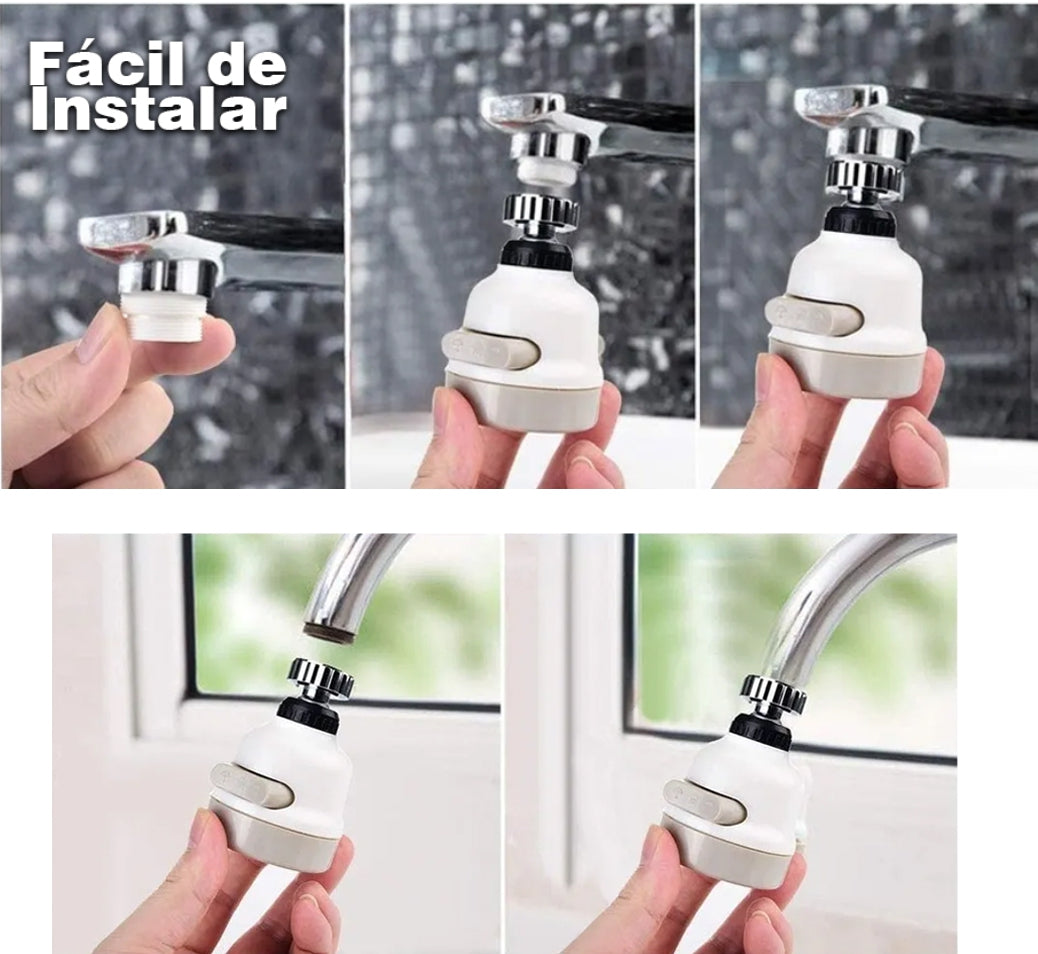 Fácil de Instalar