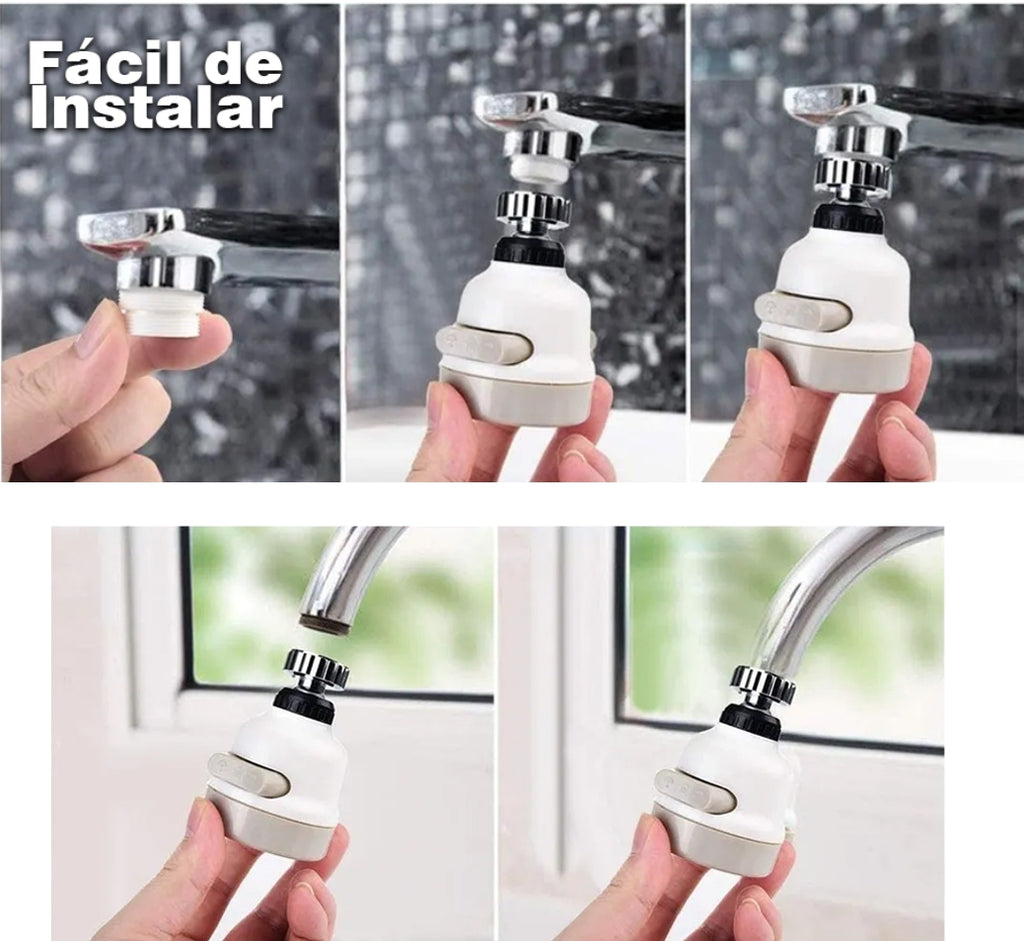 Fácil de Instalar